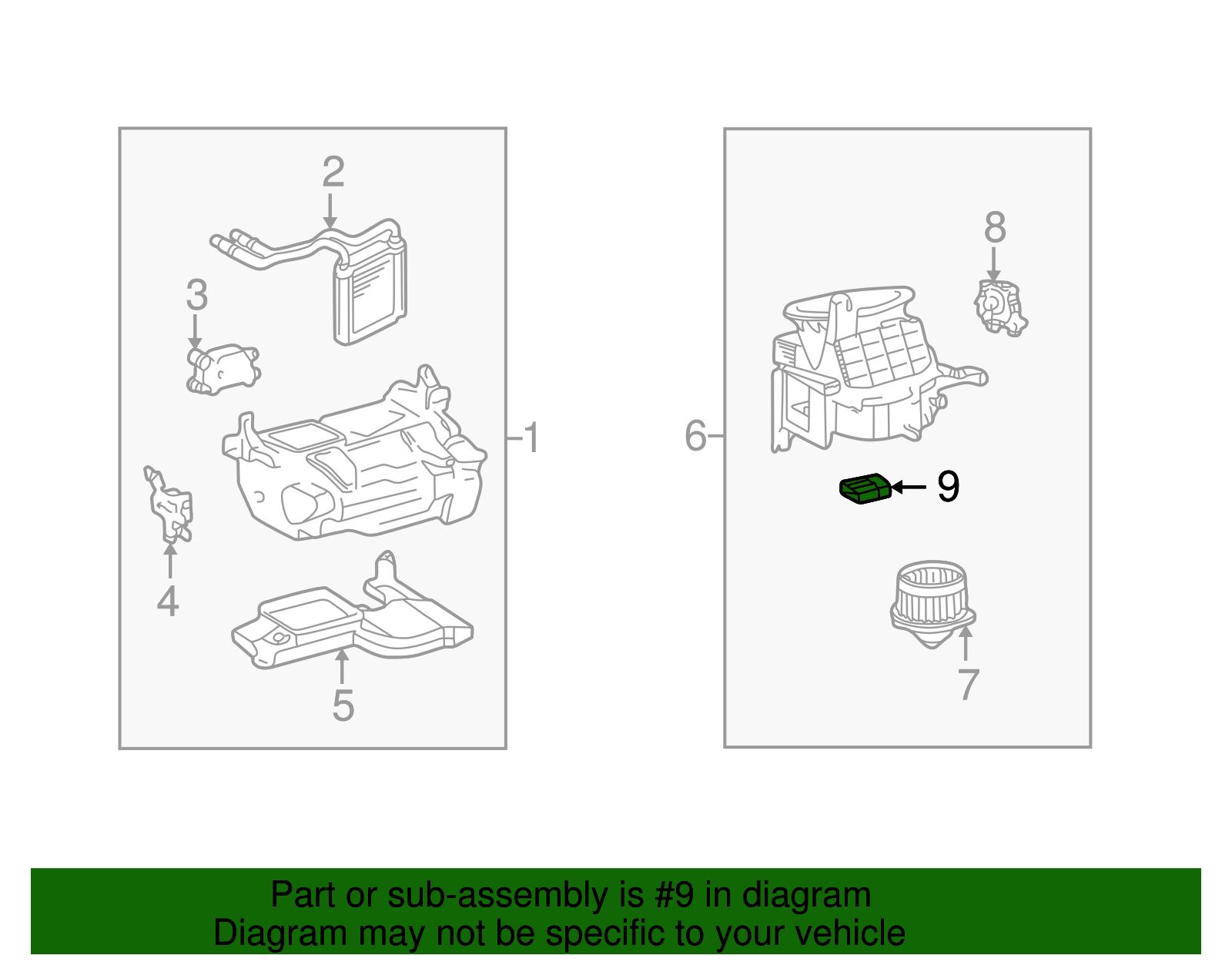 2
3
1
4
5
8
6
9
7

Part or sub-assembly is #9 in diagram
Diagram may not be specific to your vehicle