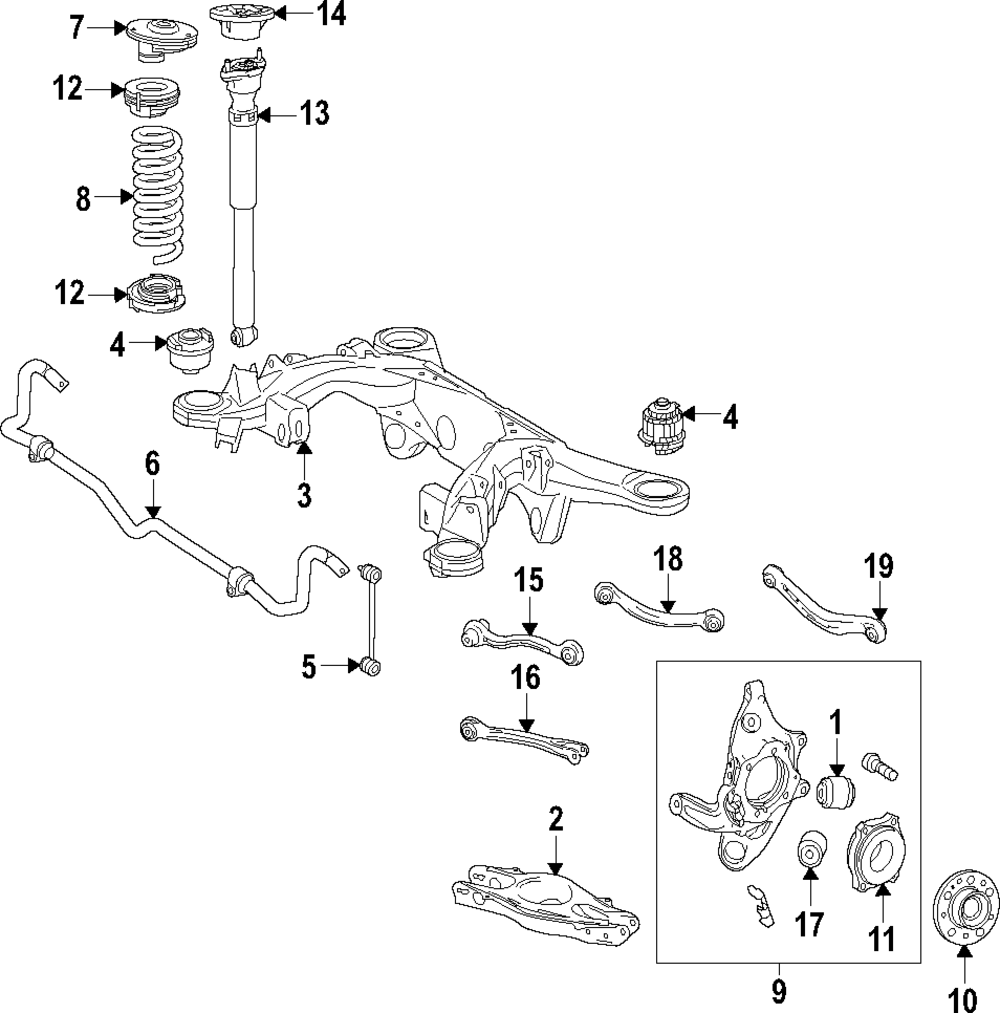 7
14
12
13
8
12
4
4
6
3
18
19
15
5
16
1
2
17
11
9
10