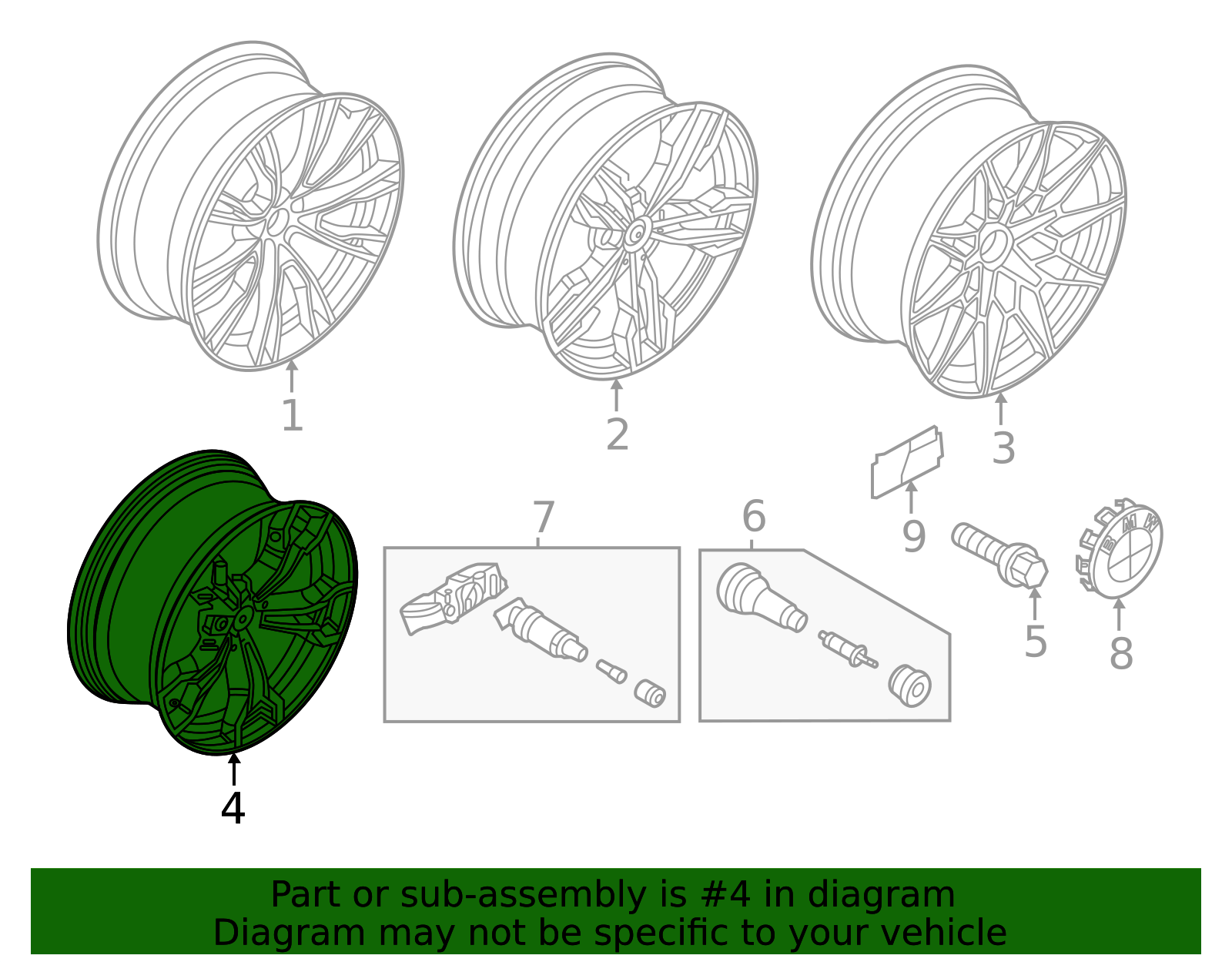 1
2
3
4
7
6
9
5
8
BMW

Part or sub-assembly is #4 in diagram
Diagram may not be specific to your vehicle