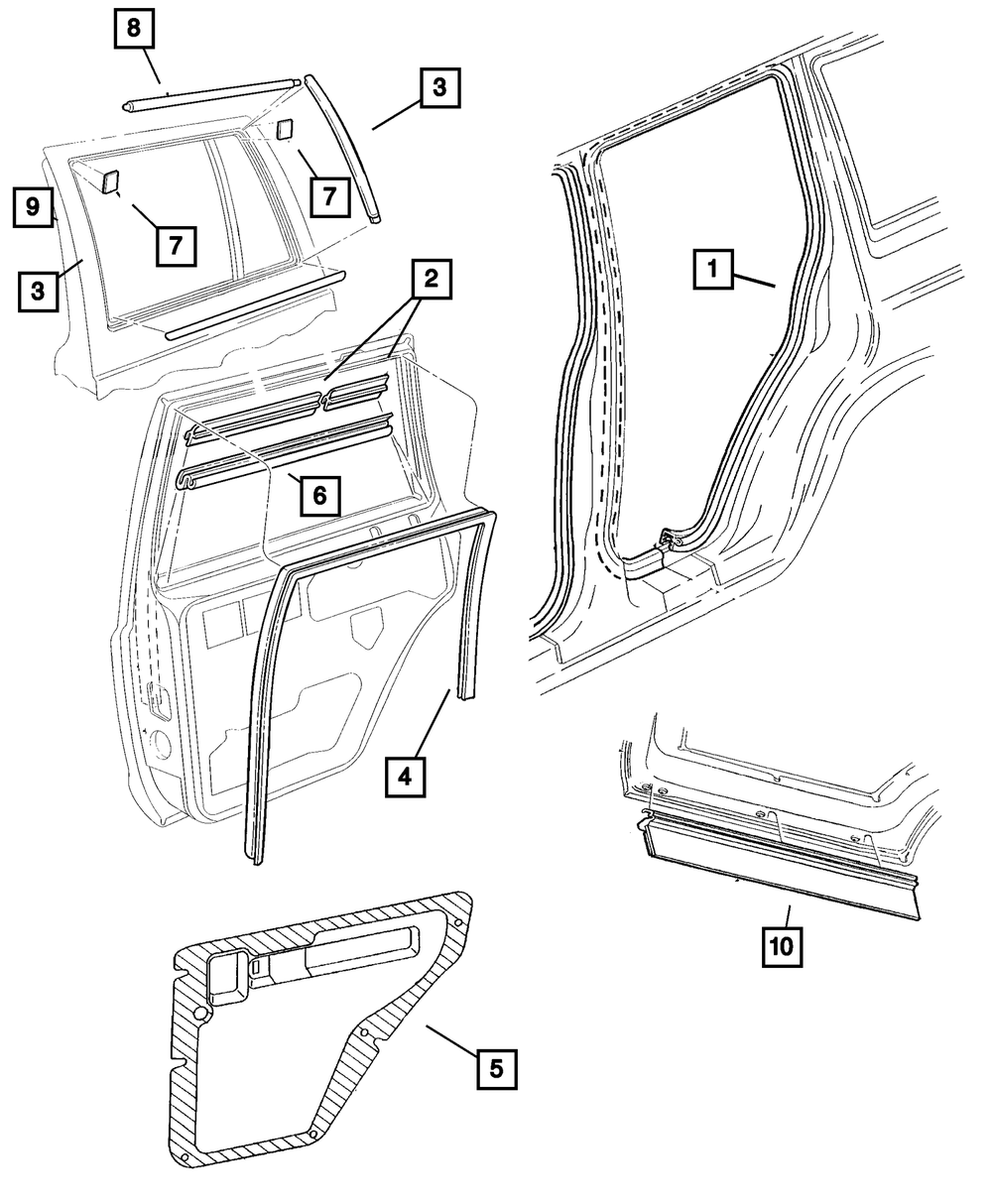 8
3
9
7
7
3
2
1
6
4
10
5