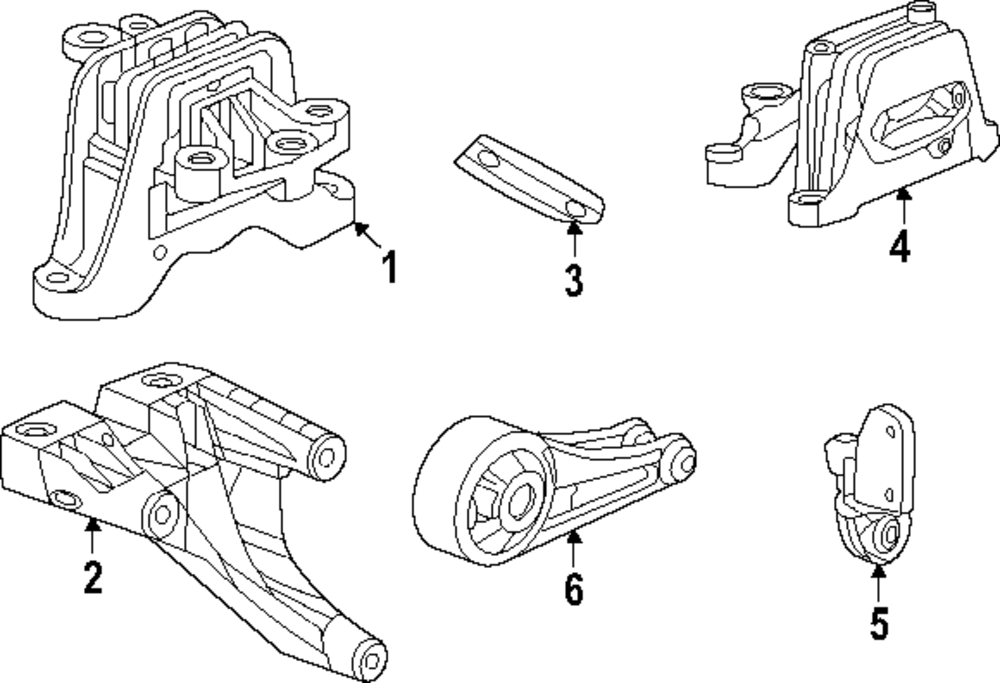 1
3
4
2
6
5