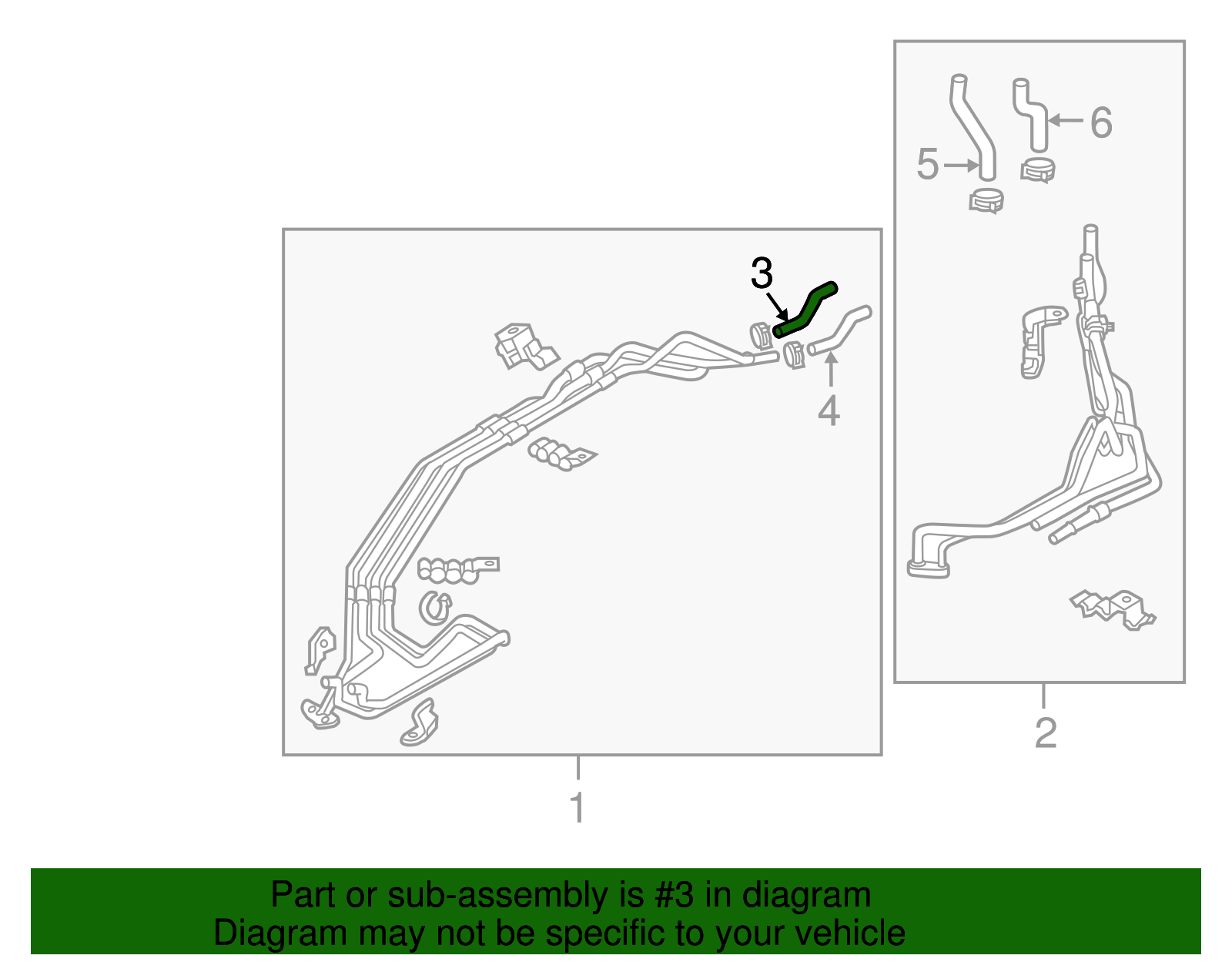 6
5
3
4
2
1

Part or sub-assembly is #3 in diagram
Diagram may not be specific to your vehicle