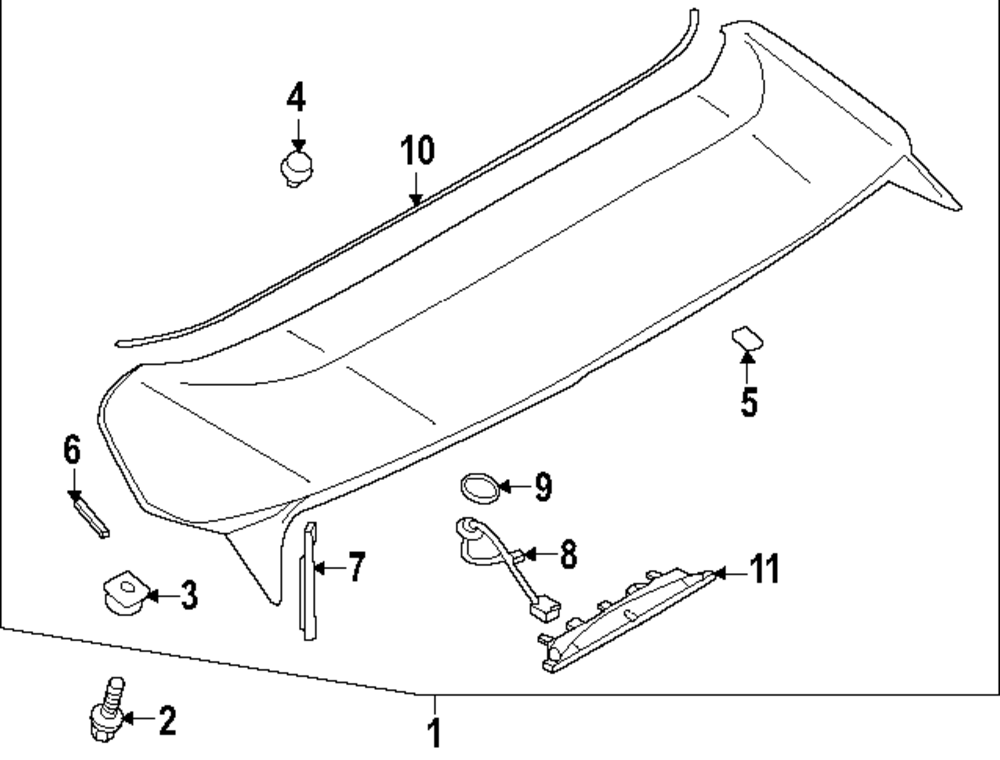 4
10
5
6
9
8
7
11
3
2
1