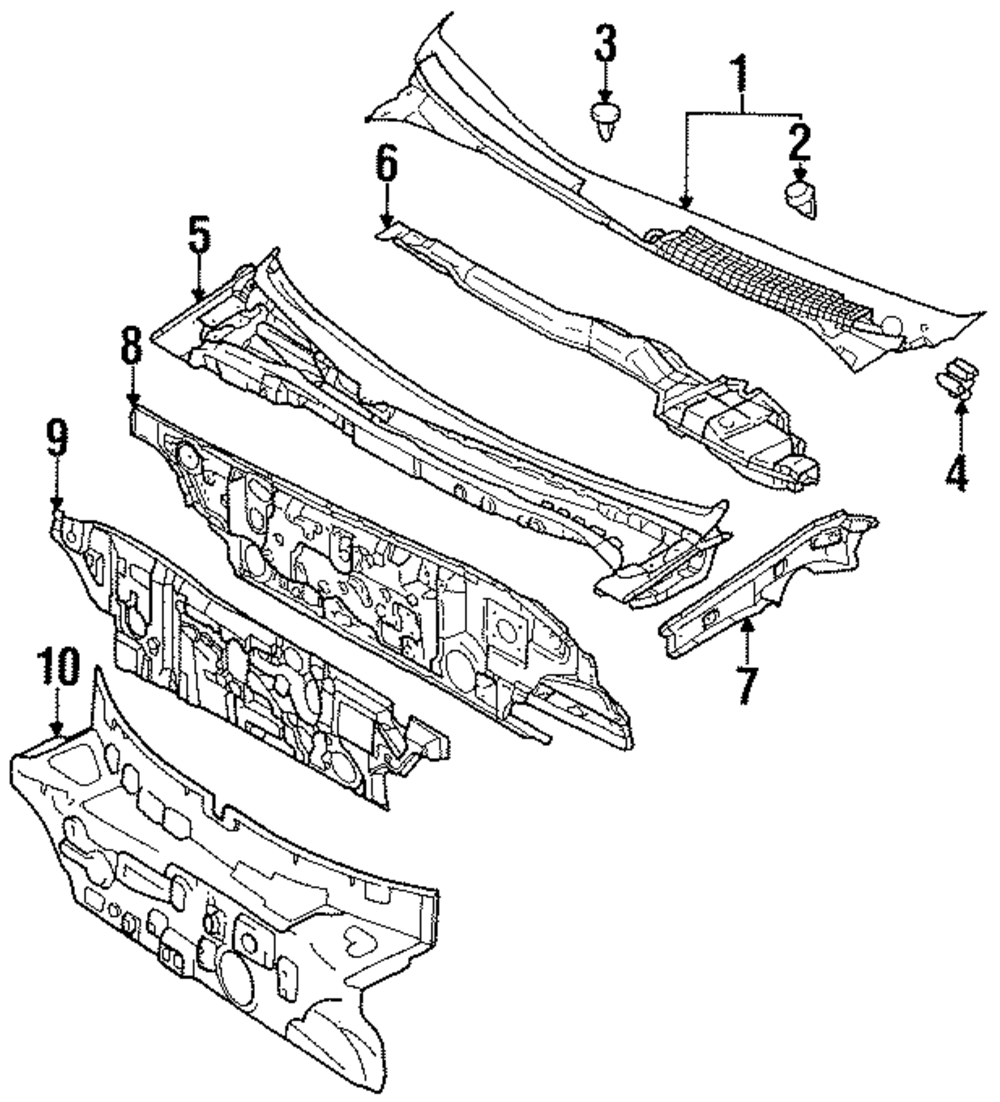 3
1
2
6
5
8
4
9
7
10