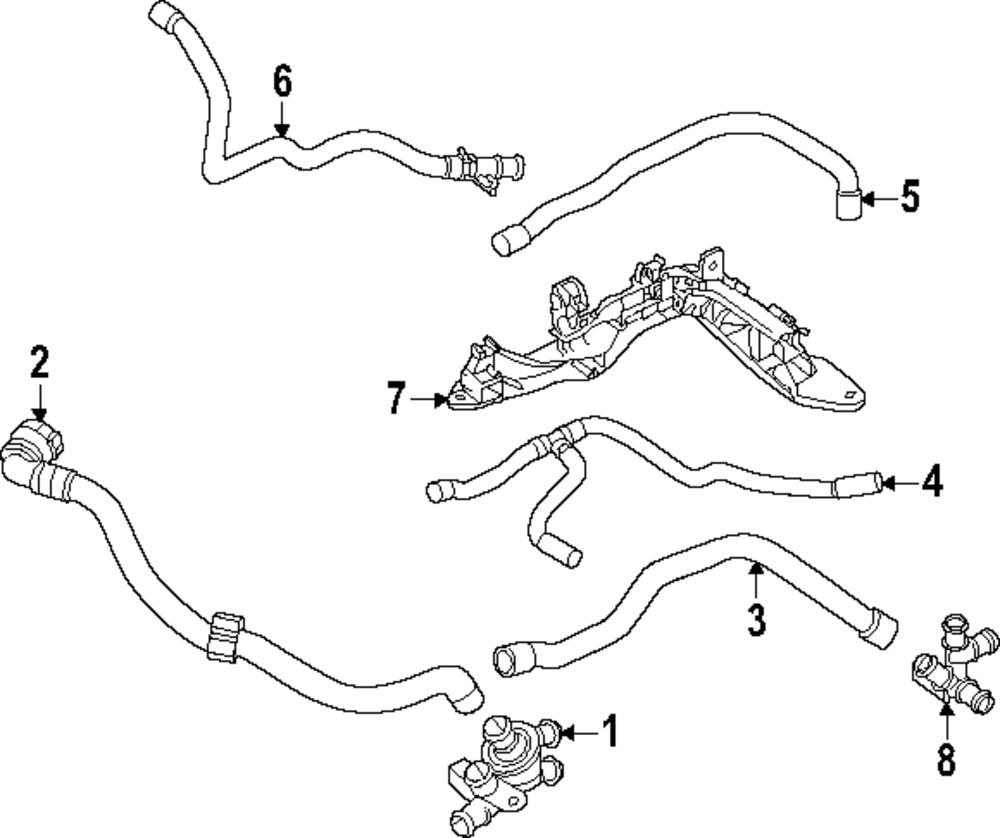 6
5
2
7
4
3
1
8