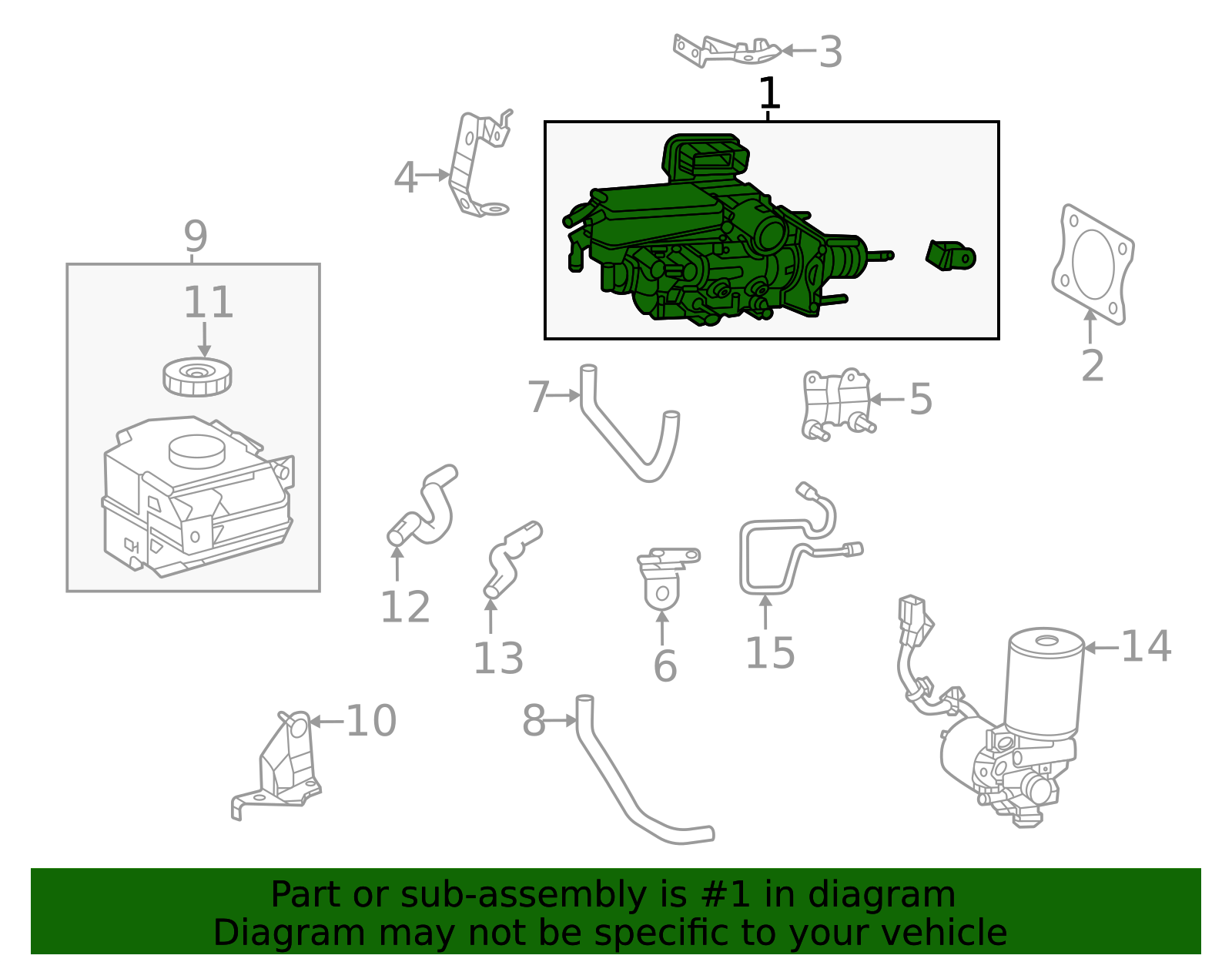 3
1
4
9
11
2
7
5
12
13
6
15
14
10
8

Part or sub-assembly is #1 in diagram
Diagram may not be specific to your vehicle