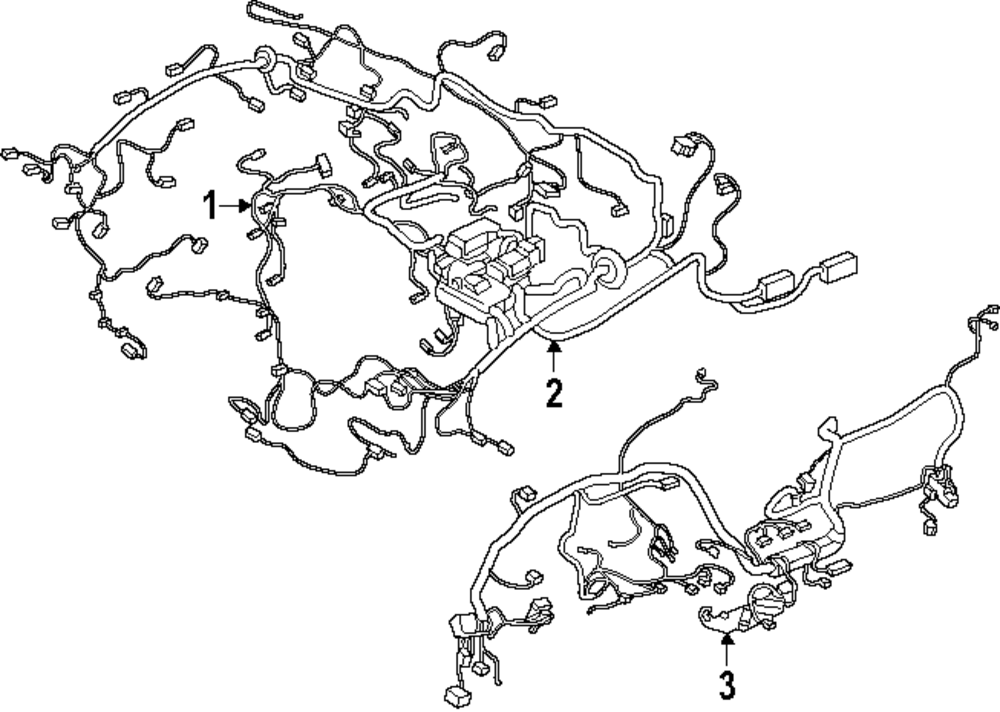 1
2
3