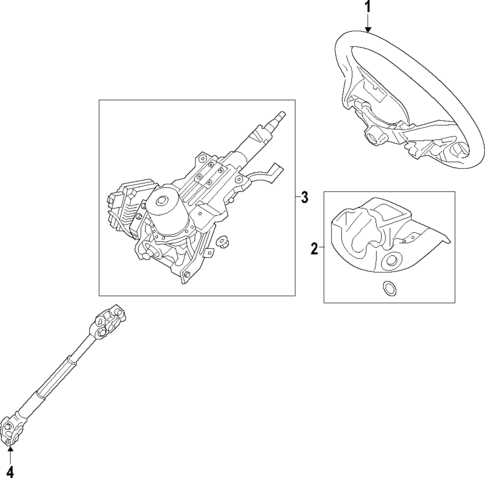 1
3
2
4