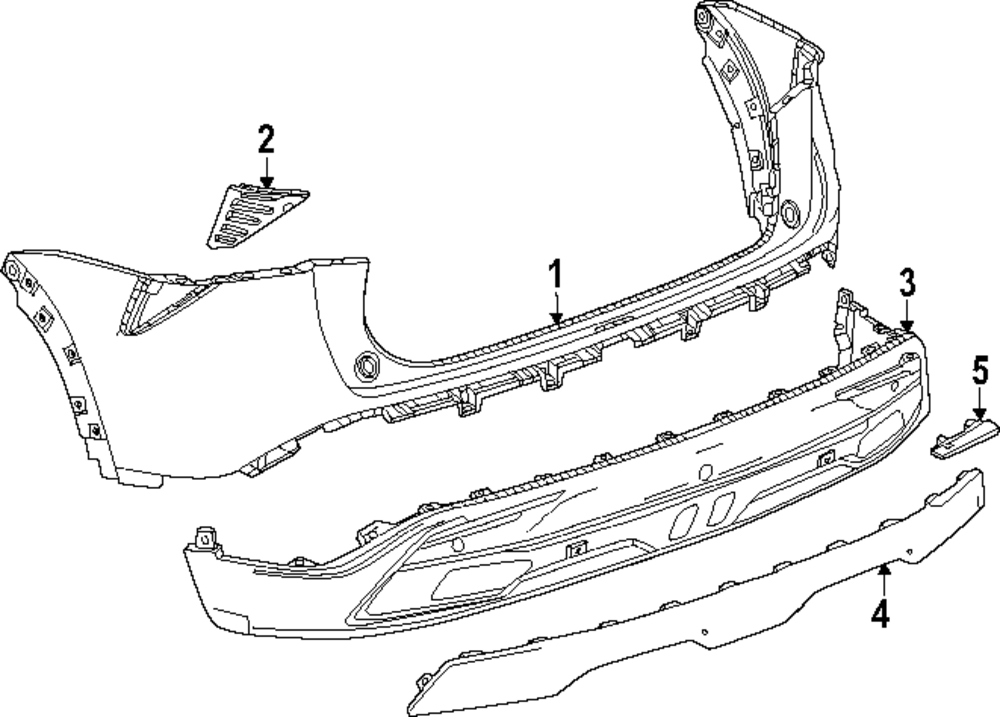 2
1
3
5
4