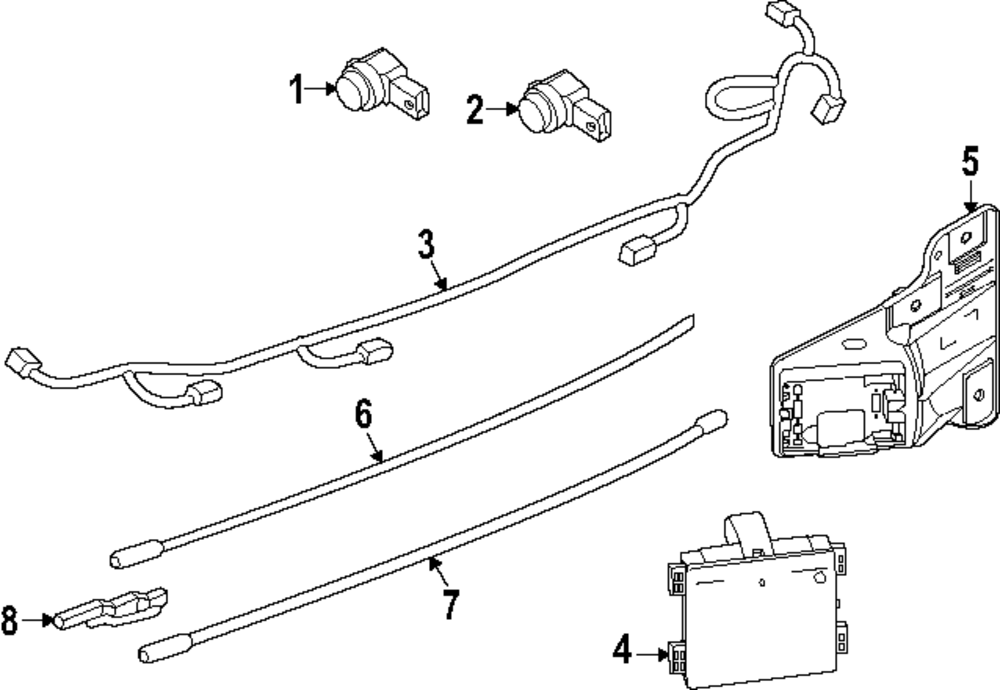 1
2
5
3
6
7
8
4