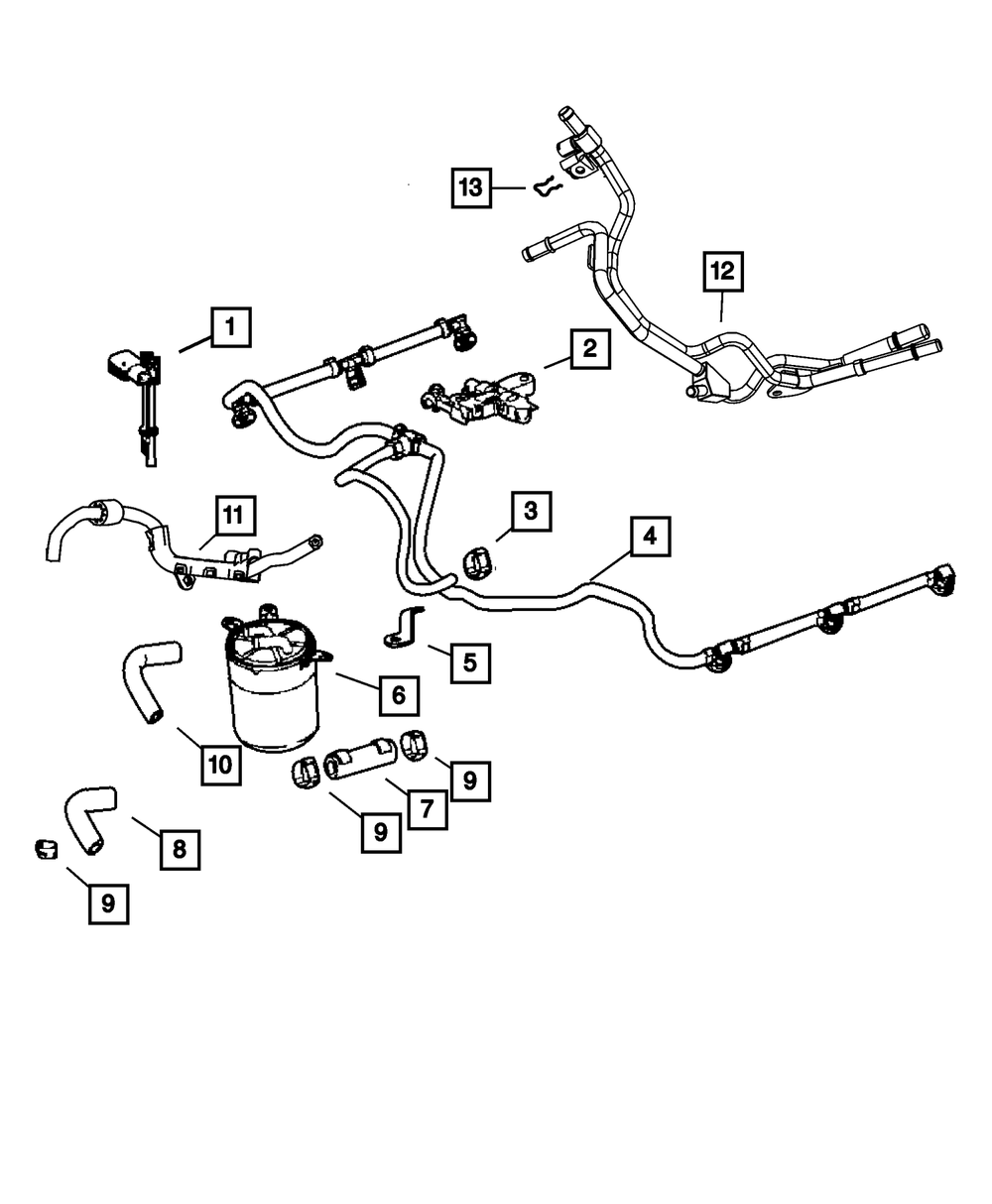 13
12
1
2
11
3
4
5
6
10
9
7
9
8
9