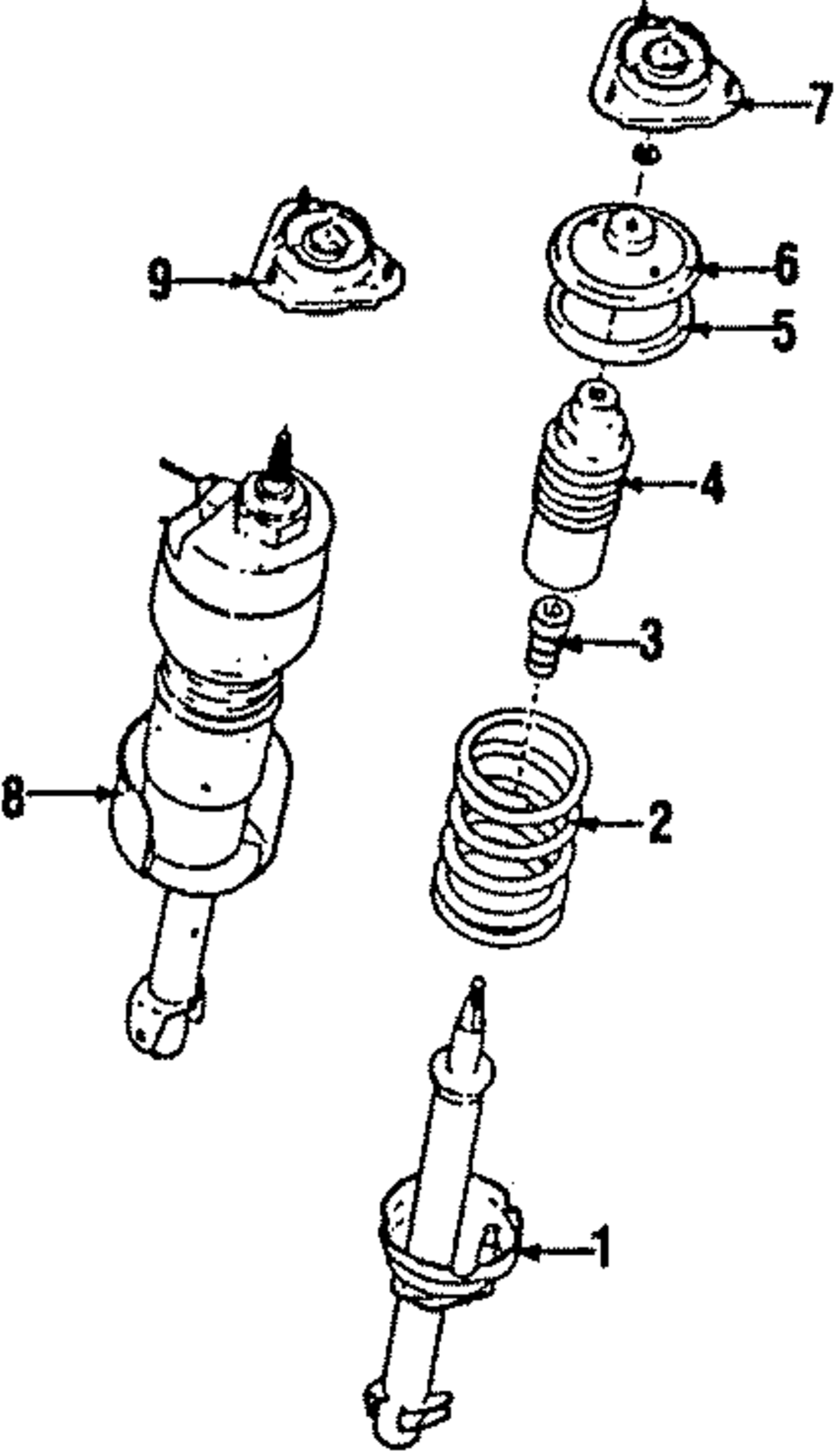 7
9
6
5
4
3
8
2
1