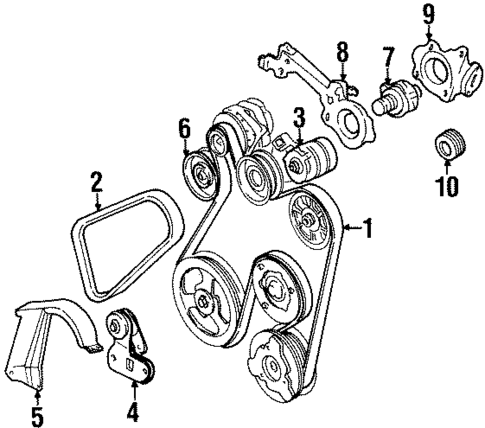 9
8
7
3
6
10
2
1
5
4