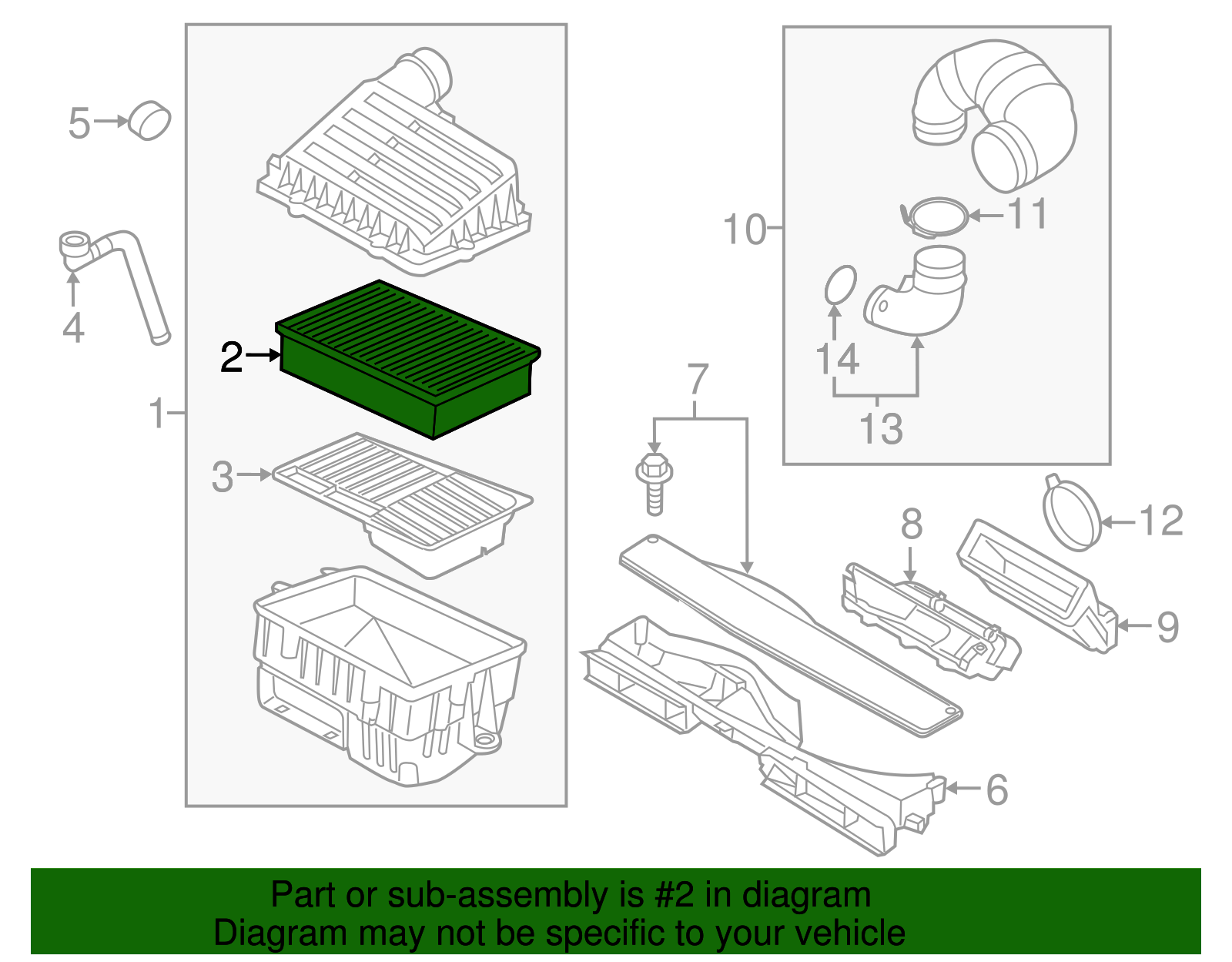 5
4
2
1
3
10
11
14
13
7
8
12
9
6

Part or sub-assembly is #2 in diagram
Diagram may not be specific to your vehicle