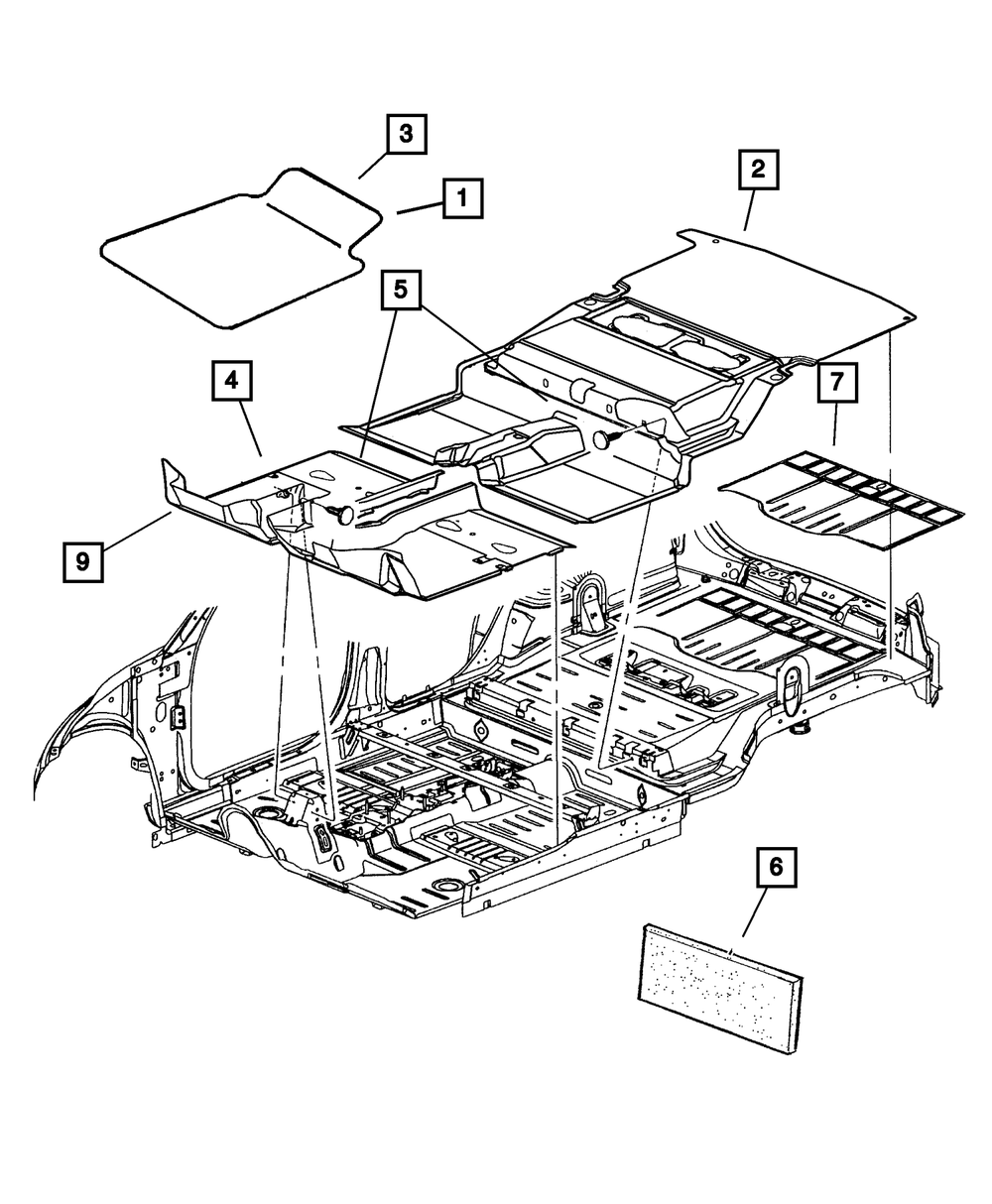 3
1
2
5
4
7
9
6