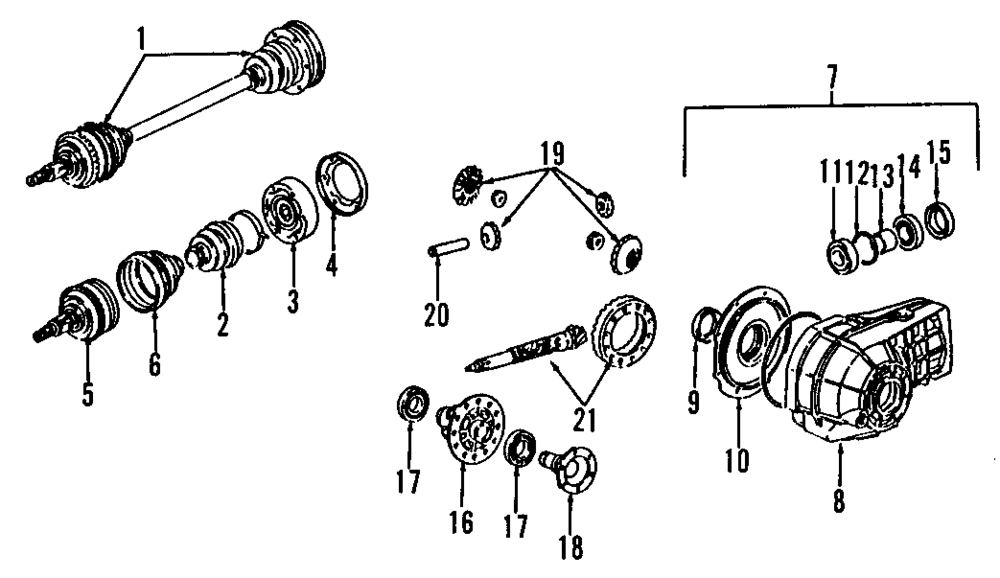 1
7
19
11 12 13 14 15
4
3
2
6
5
20
21
9
10
8
17
16
17
18