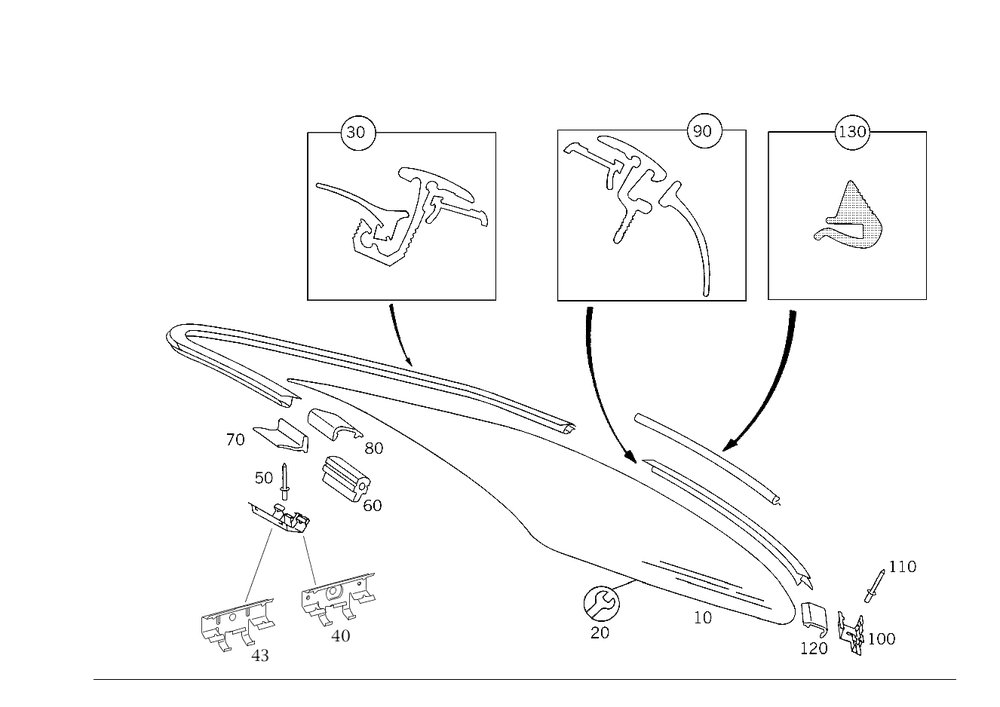 30
90
130
70
80
50
60
43
40
20
10
110
120
100