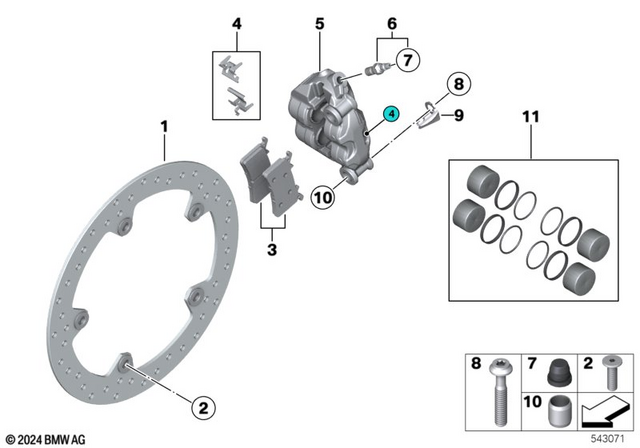 4
5
6
7
8
4
9
11
1
10
3
2
8
7
2
10
© 2024 BMW AG
543071