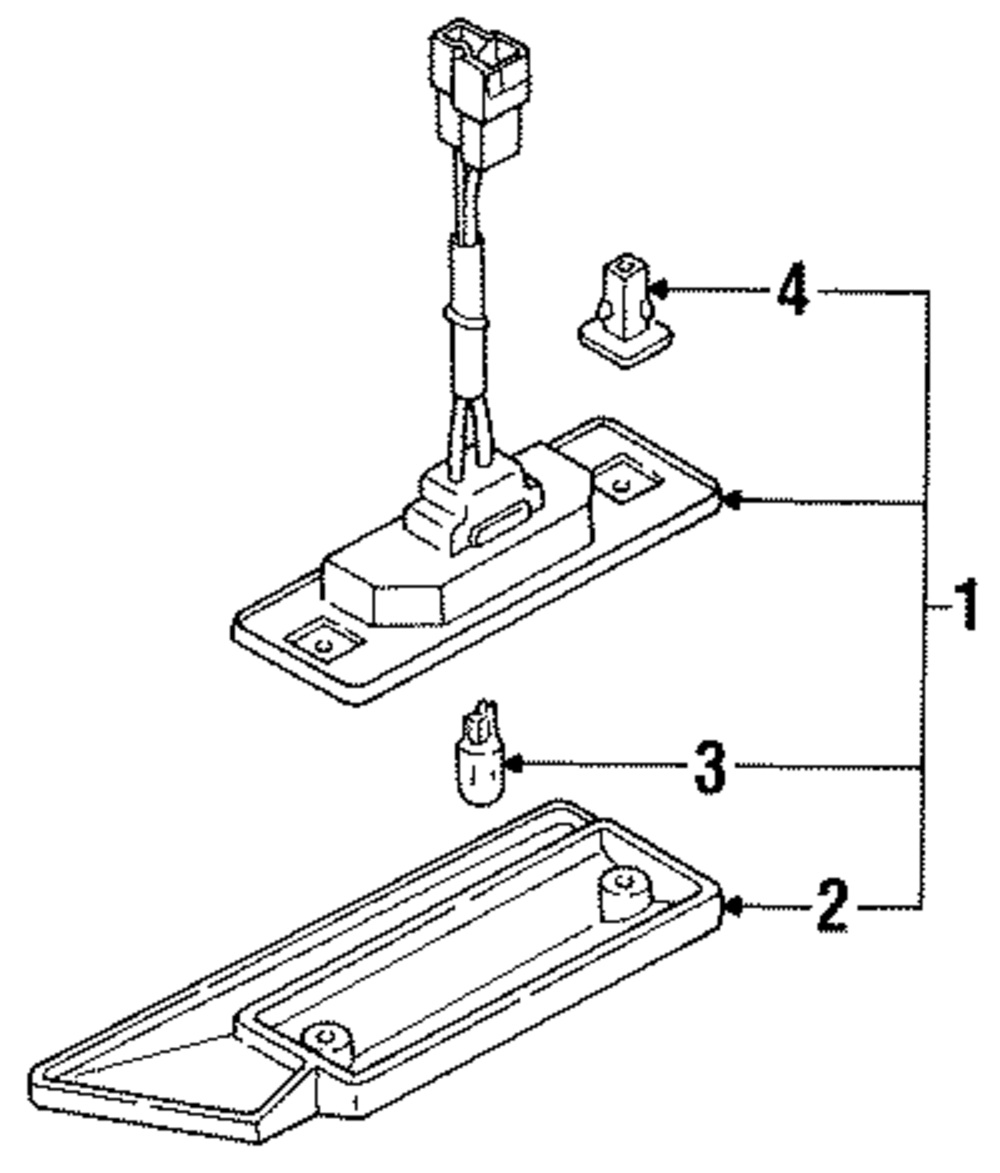 4
1
3
2