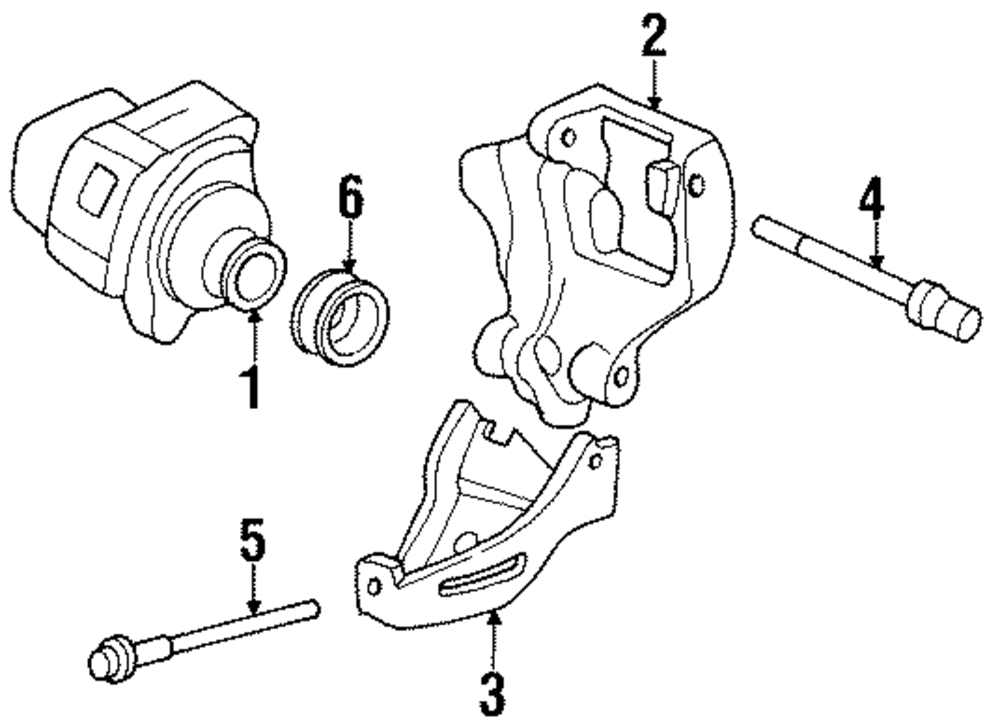 2
6
4
1
5
3