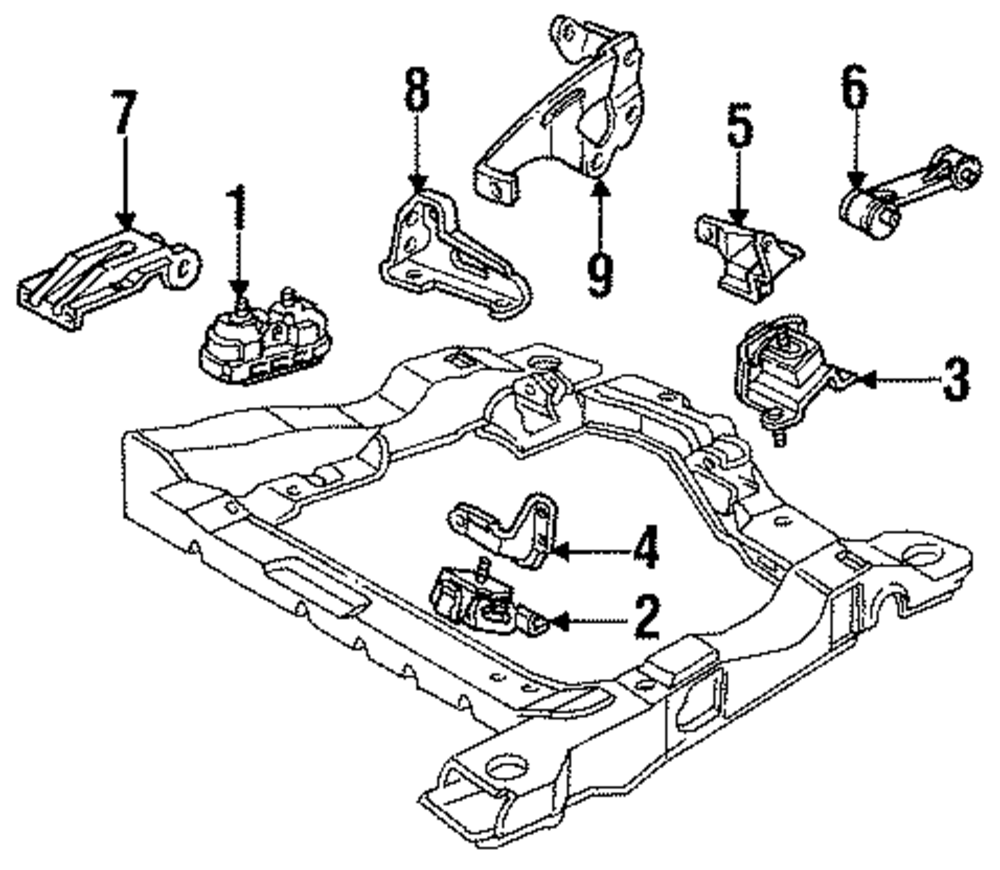 7
1
8
9
5
6
3
4
2