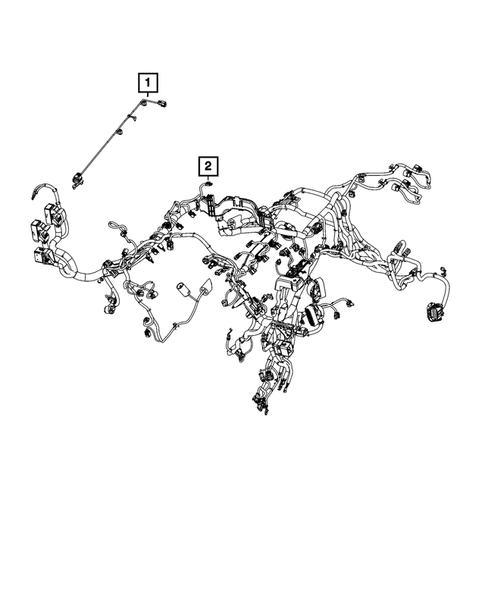 1

2