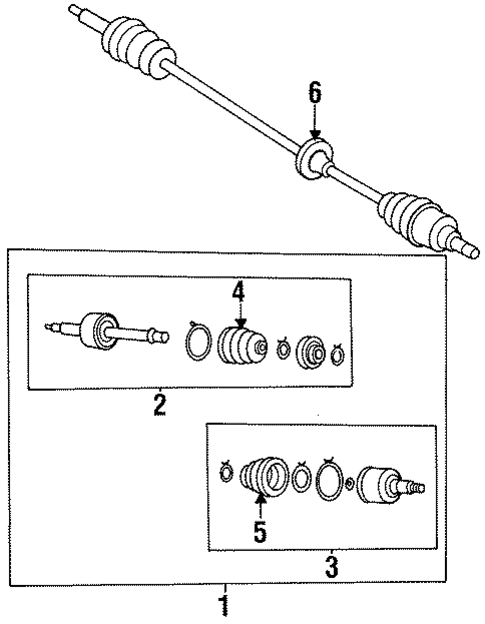 6

4

2

5

3

1