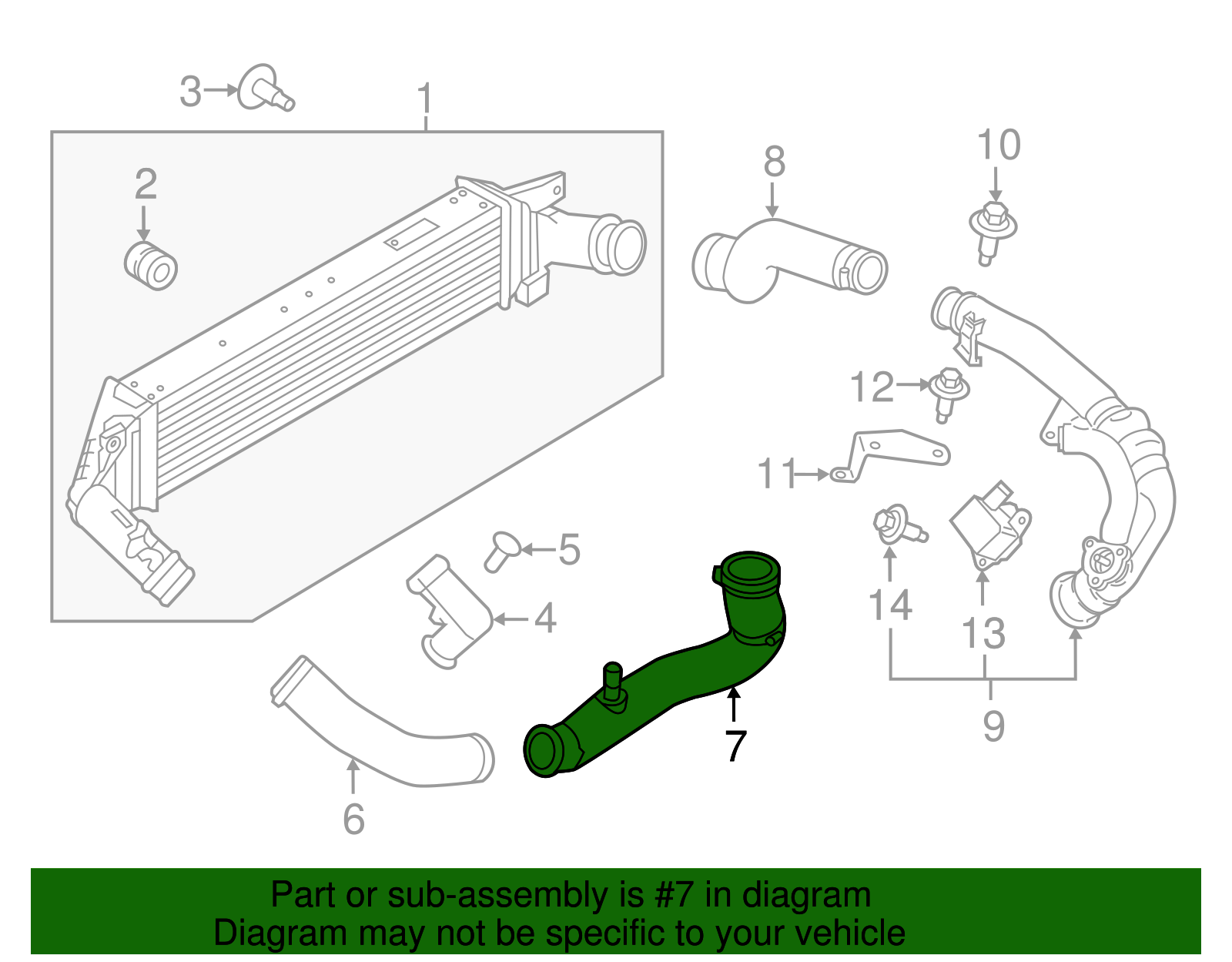 3
1
2
8
10
12
11
5
4
14
13
9
7
6

Part or sub-assembly is #7 in diagram
Diagram may not be specific to your vehicle