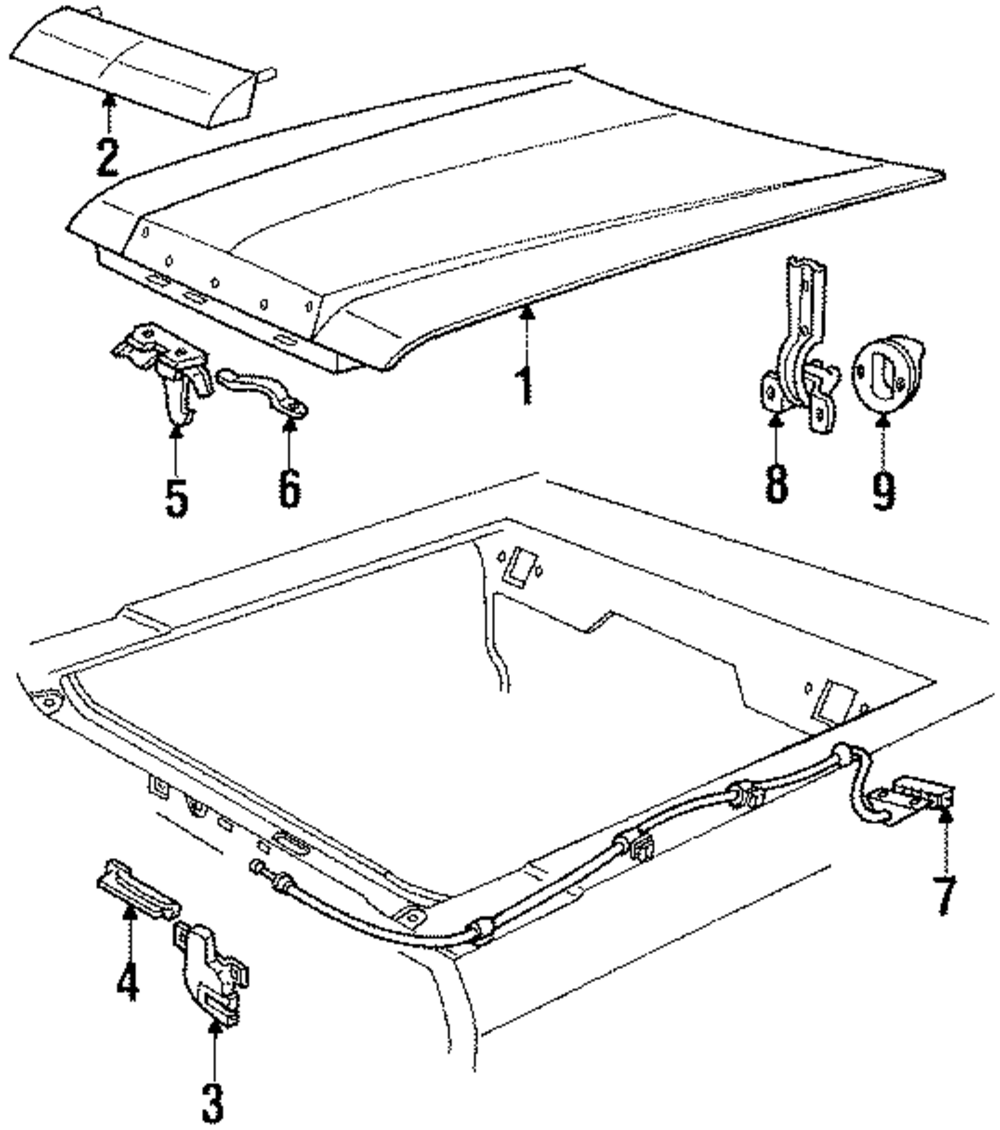 2
1
5
6
8
9
7
4
3