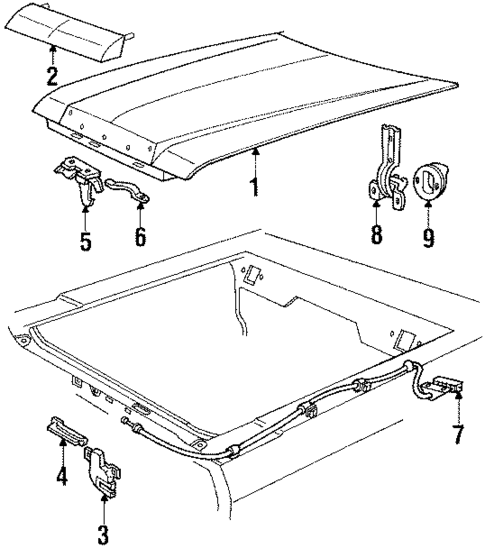 2
1
5
6
8
9
7
4
3