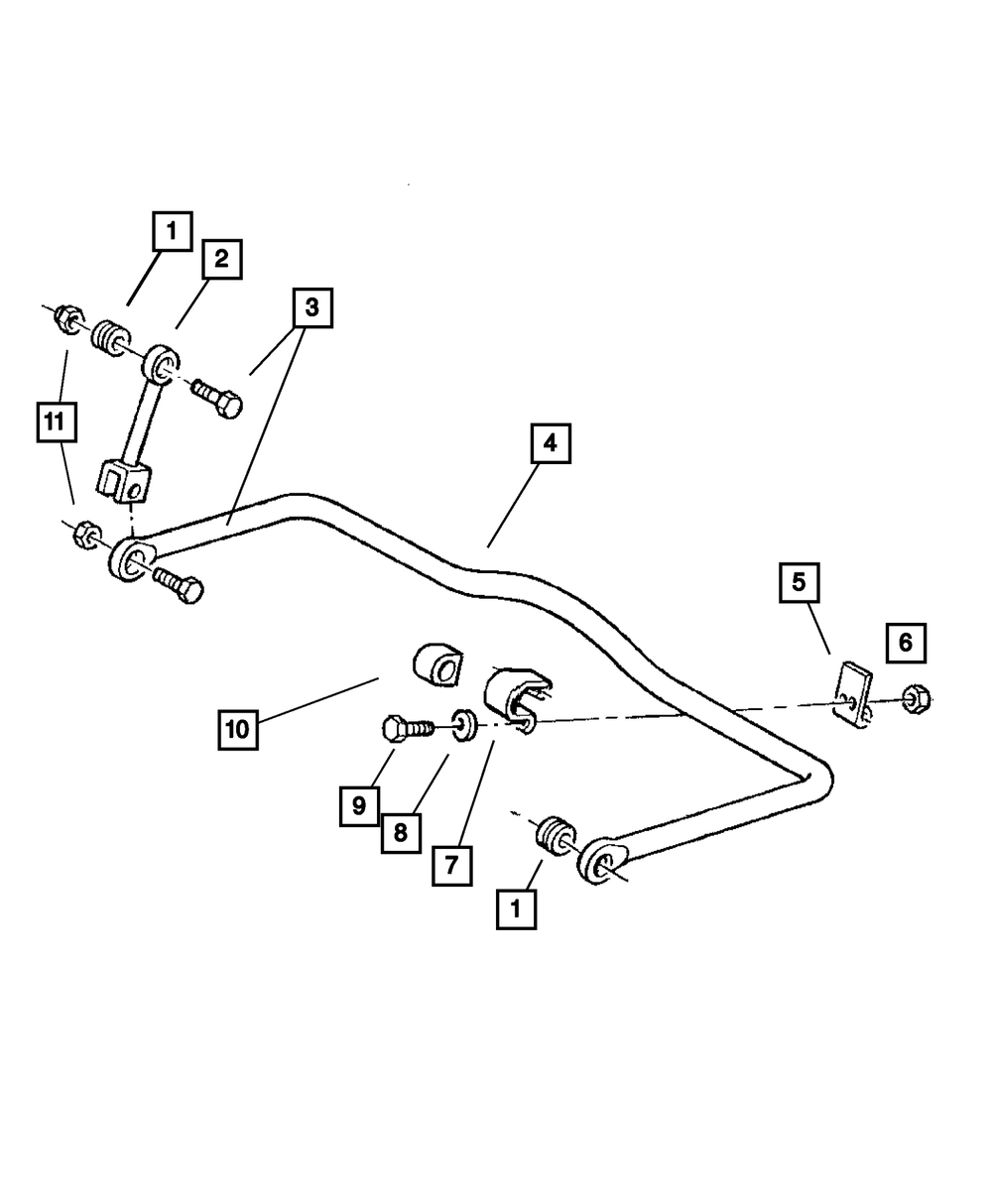 1
2
3
11
4
5
6
10
9
8
7
1