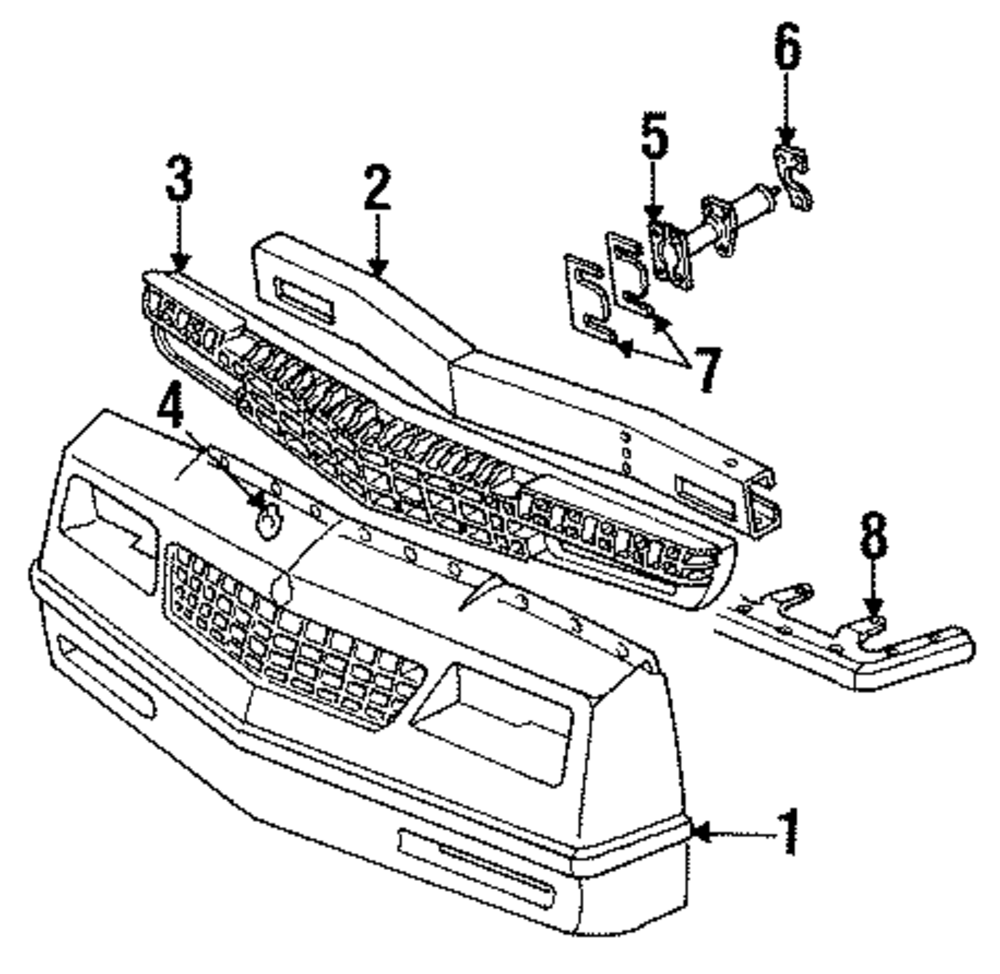 6
5
3
2
7
4
8
1