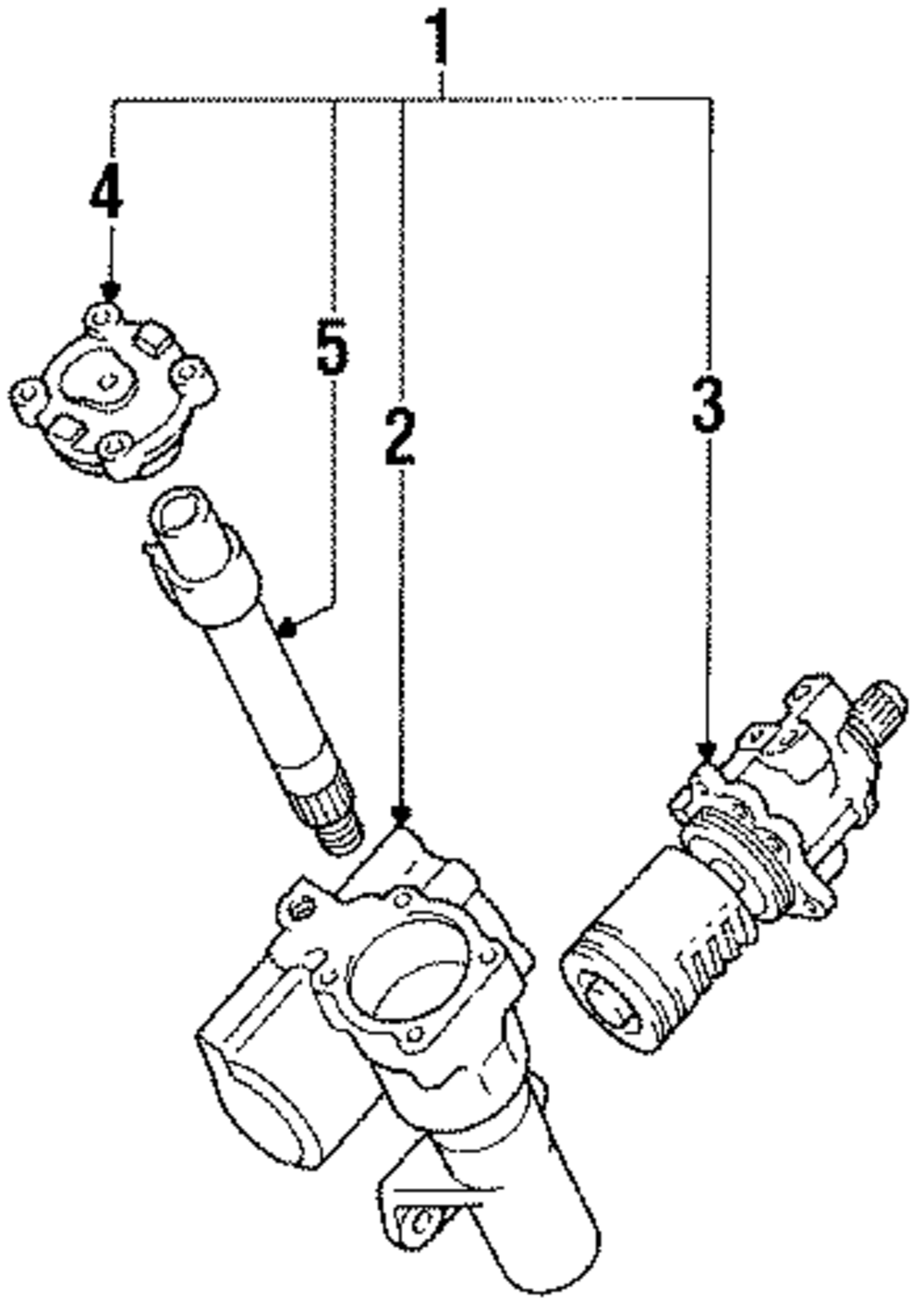 1
4
5
2
3