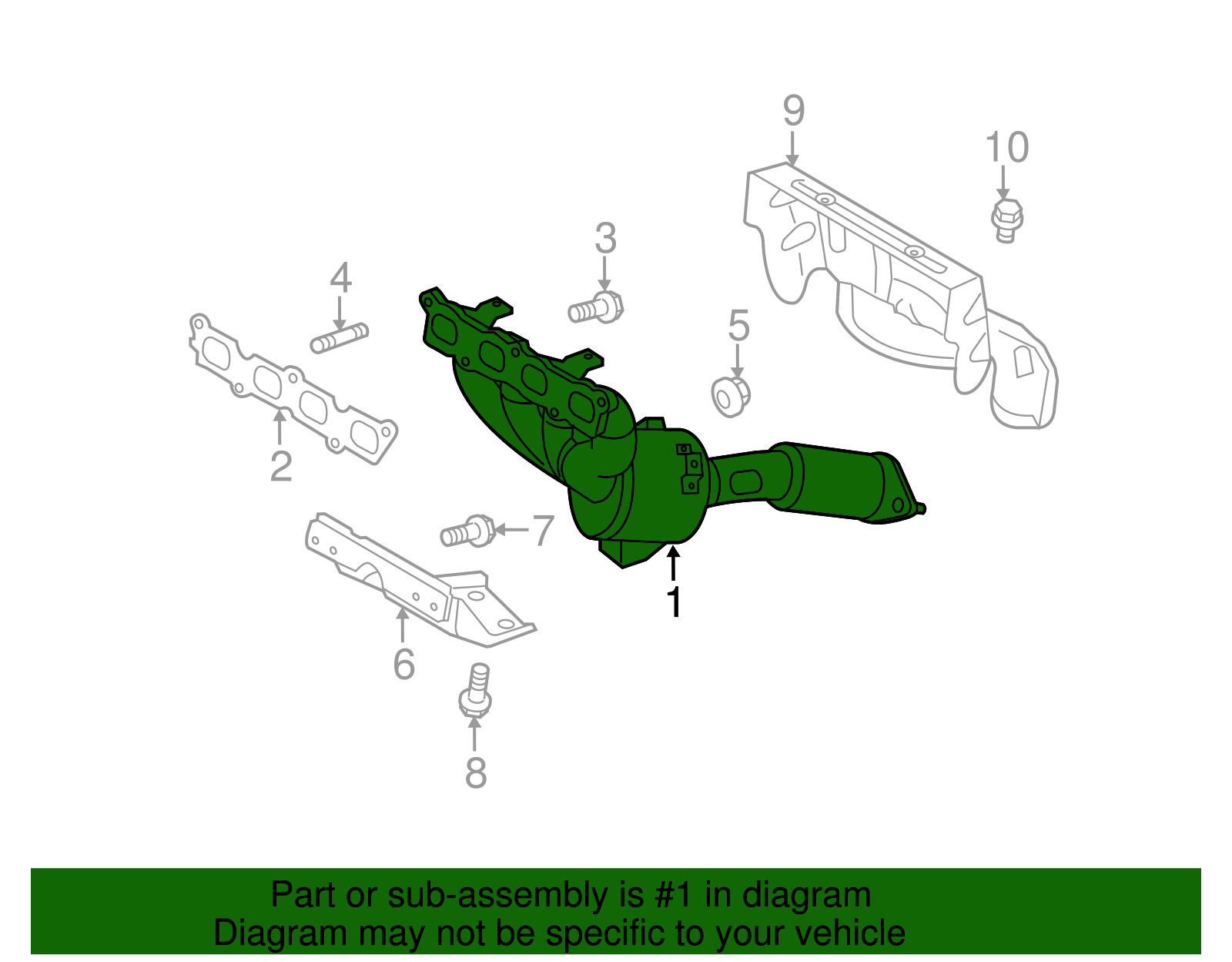 9
10
3
4
5
2
7
1
6
8

Part or sub-assembly is #1 in diagram
Diagram may not be specific to your vehicle