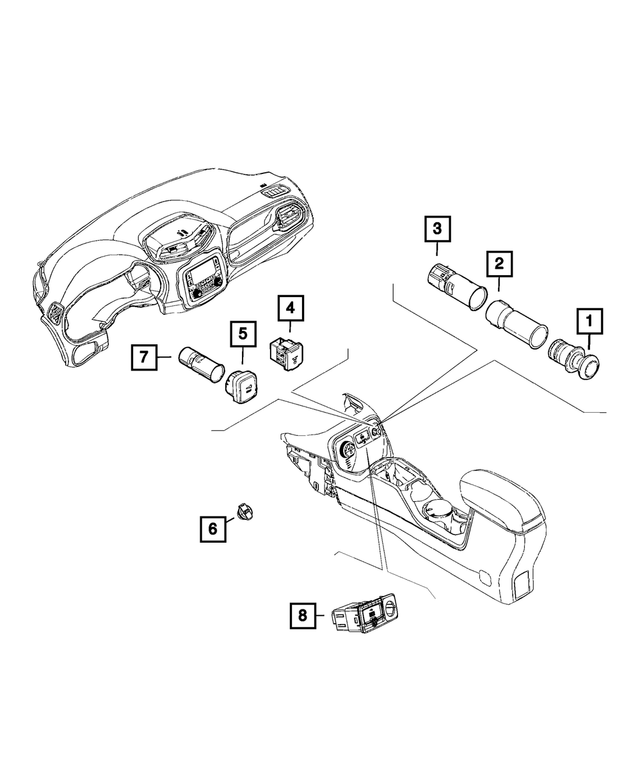 3
2
1
4
5
7
6
8