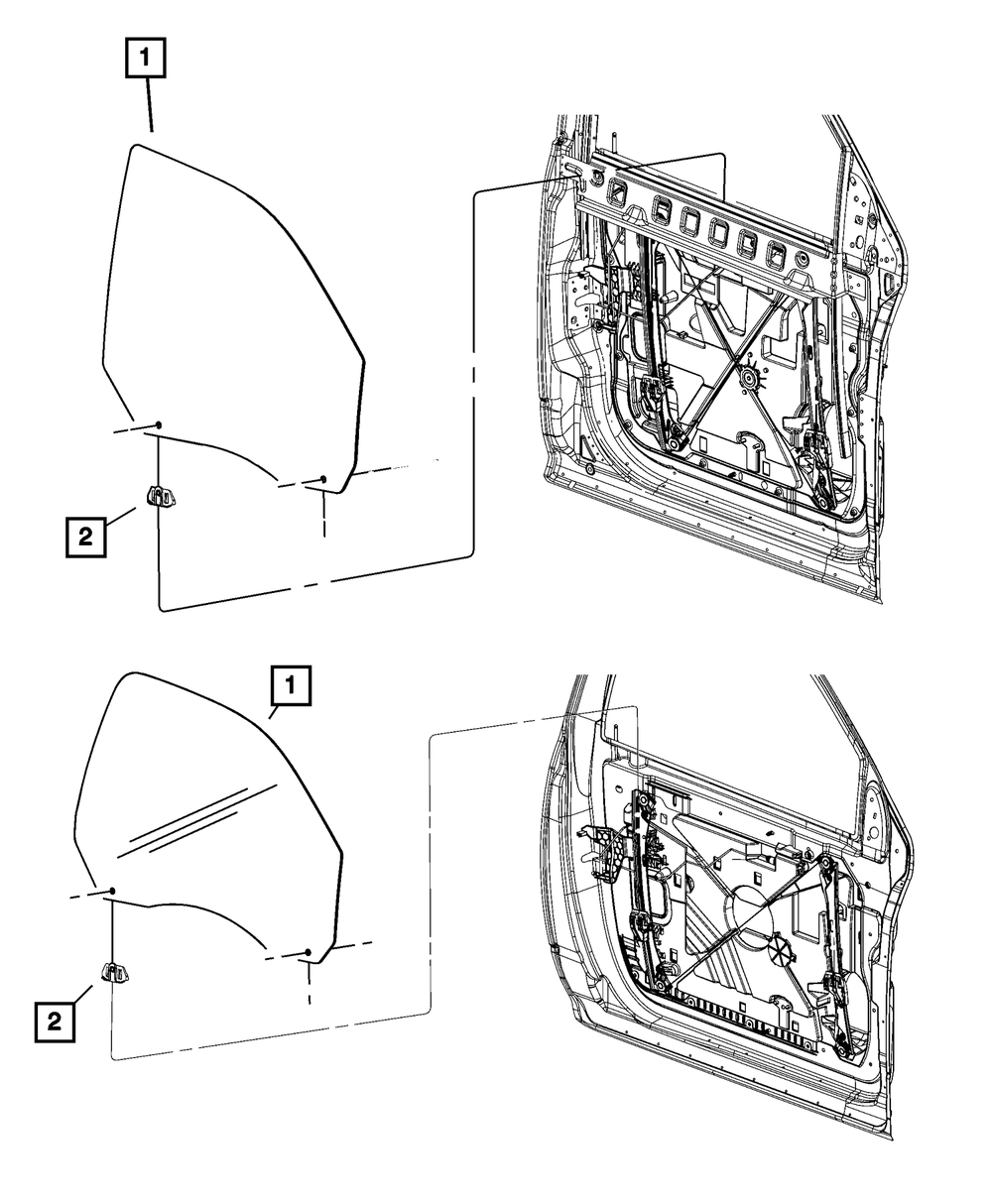 1
2
1
2