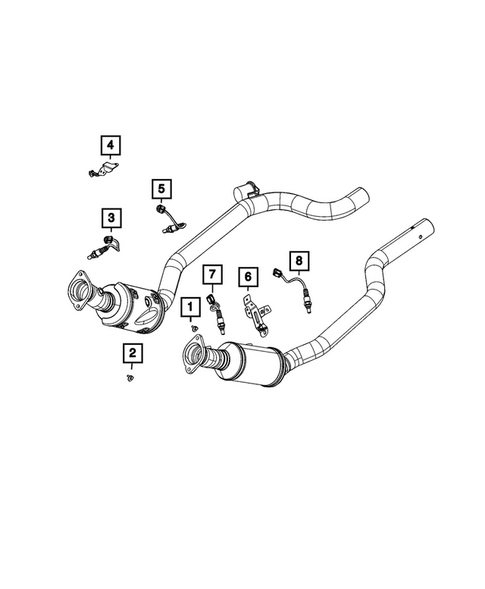 4
5
3
7
6
8
1
2