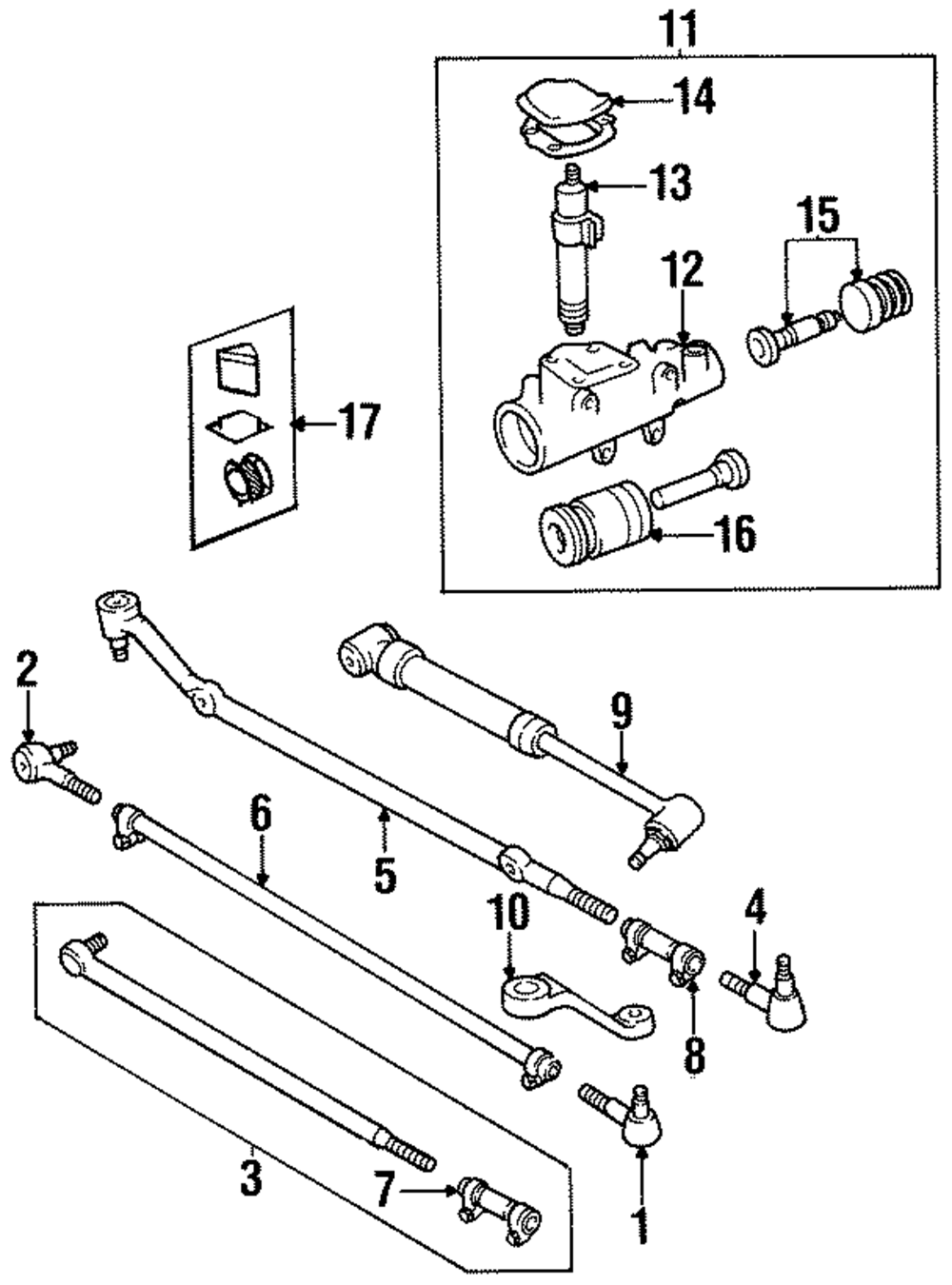 11
14
13
15
12
17
16
2
9
6
5
10
4
8
3
7
1