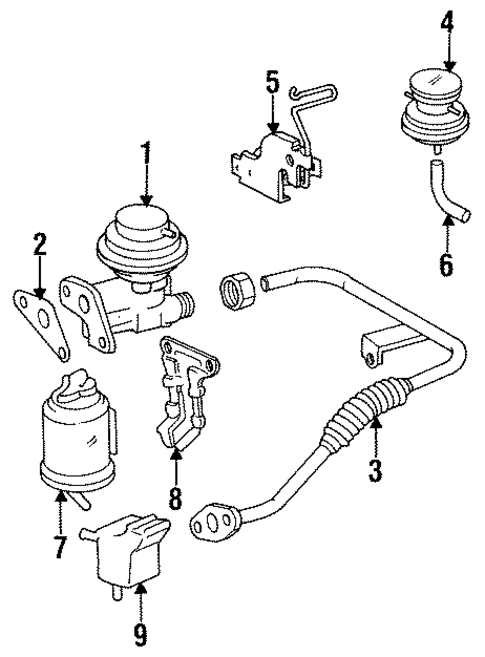 4
5
1
2
6
3
8
7
9