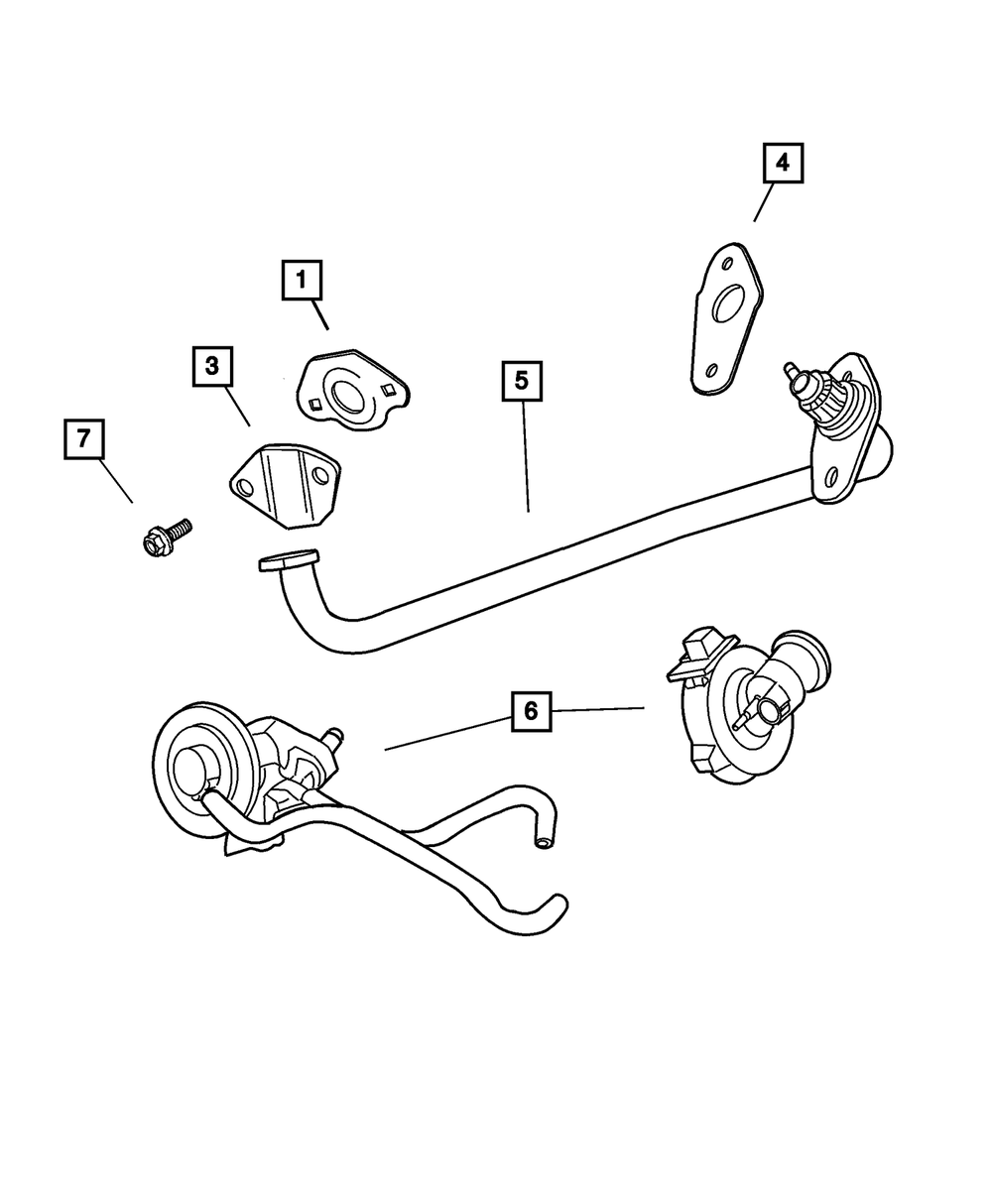 4
1
3
5
7
6