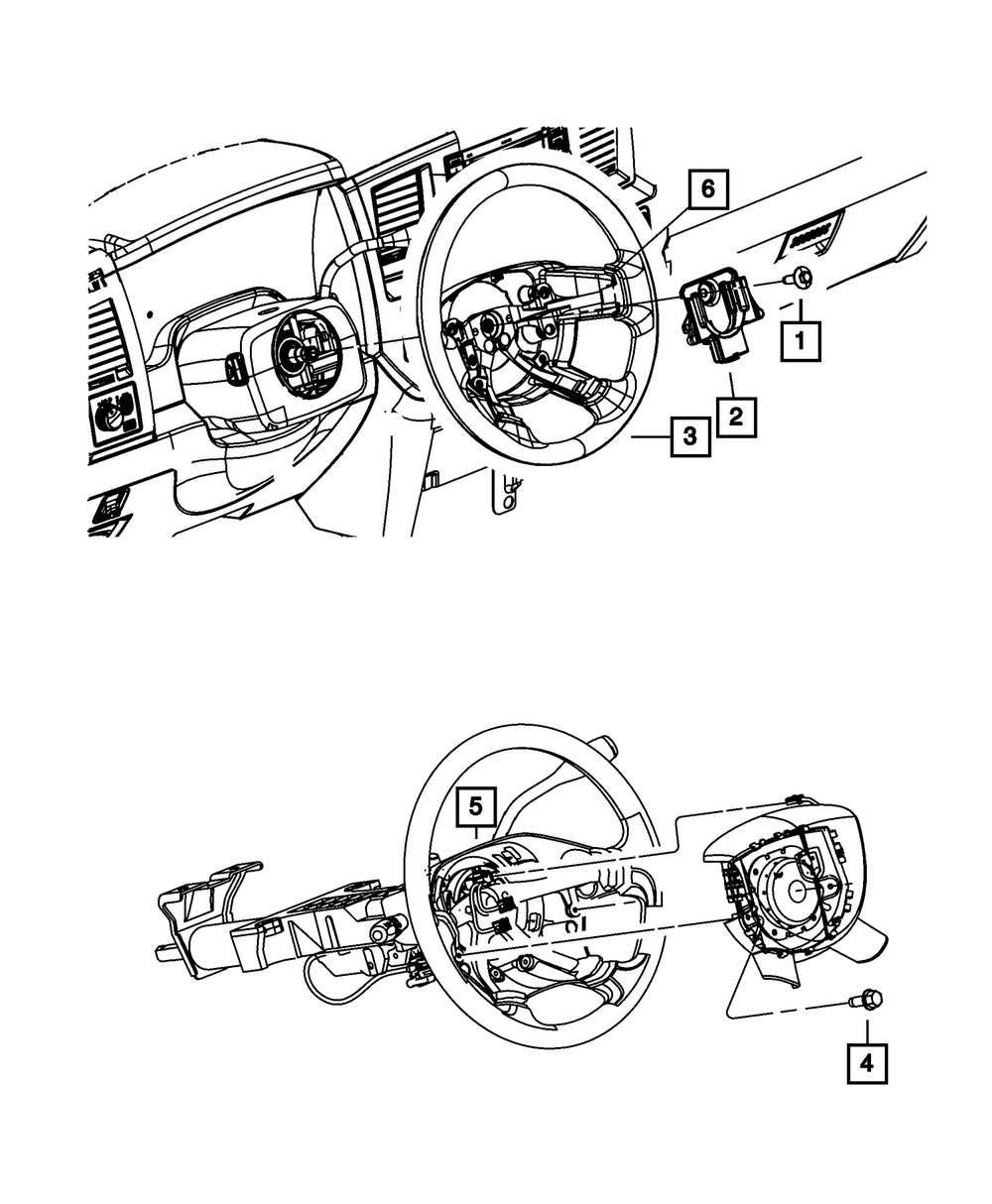 6
1
2
3
5
4