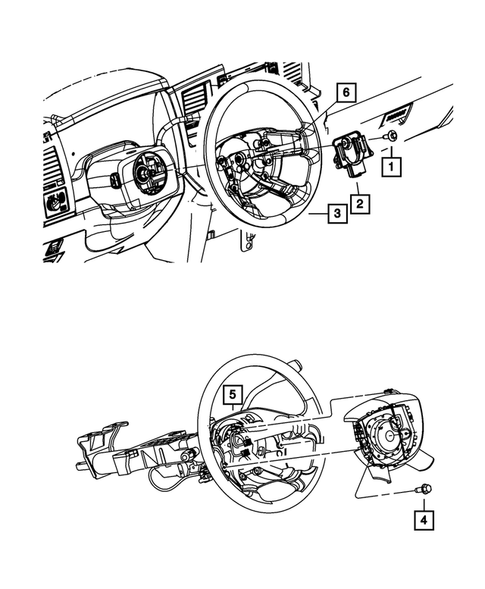 6
1
2
3
5
4