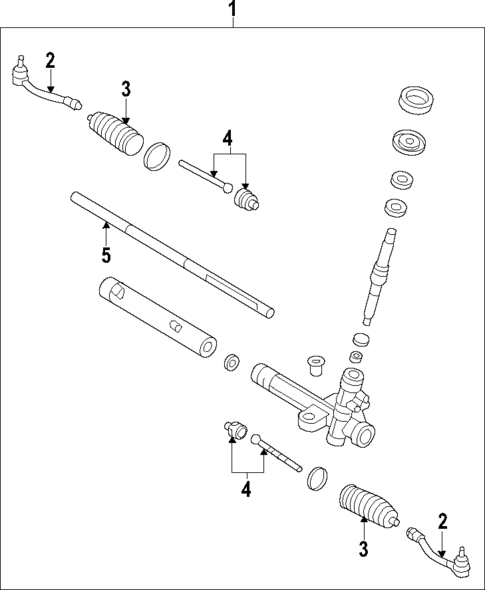 1
2
3
4
5
4
3
2