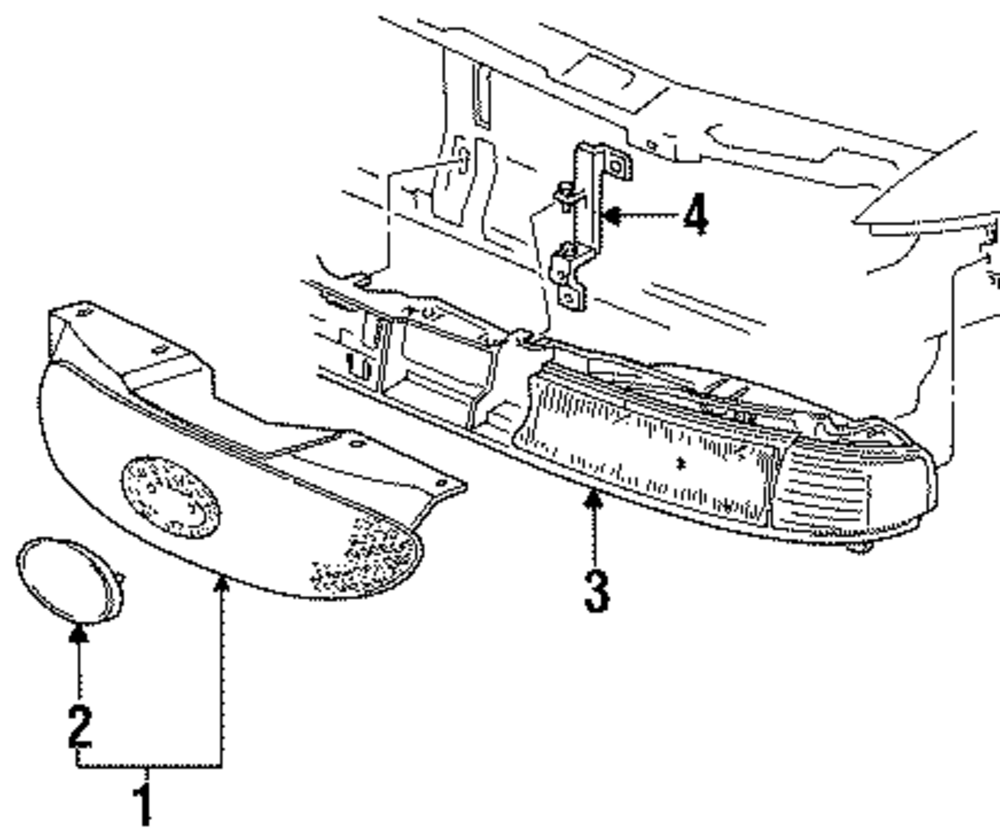 4
3
2
1