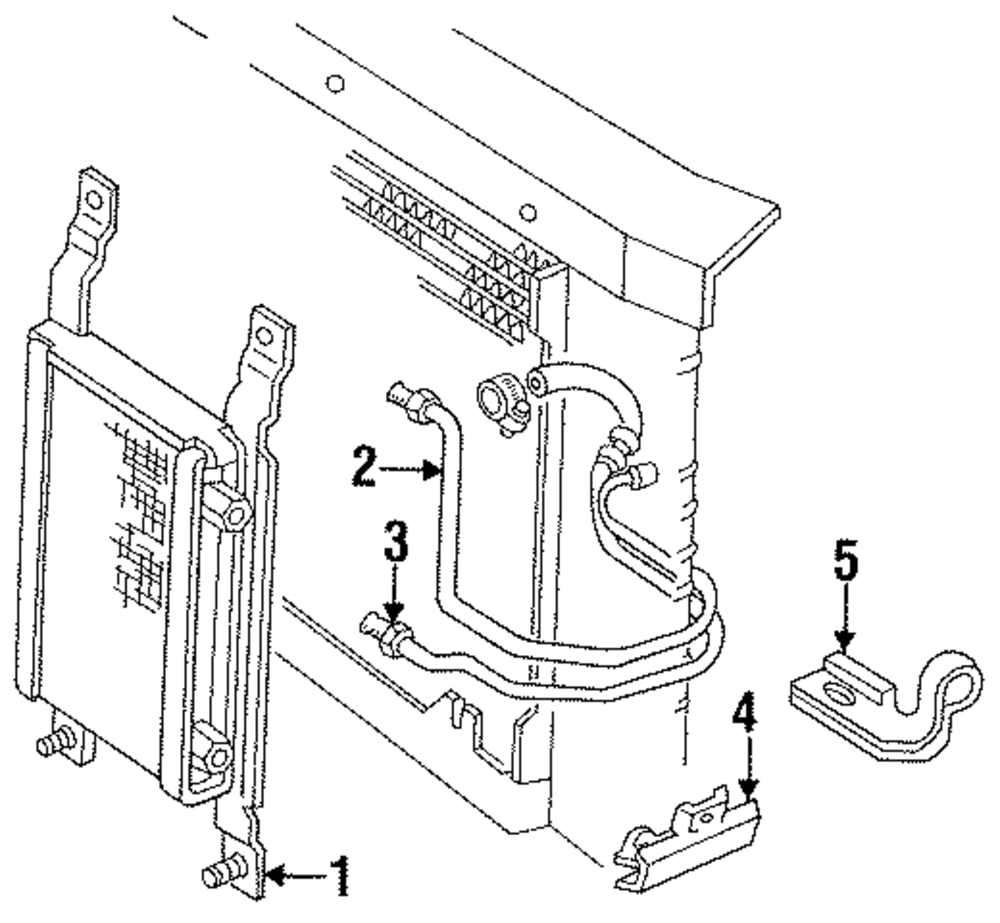 2
3
5
4
1