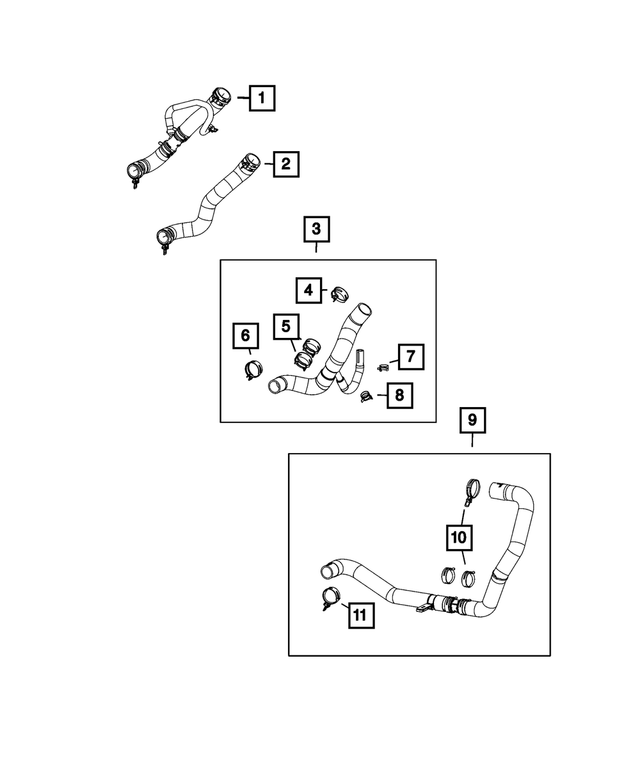 1
2
3
4
5
6
7
8
9
10
11