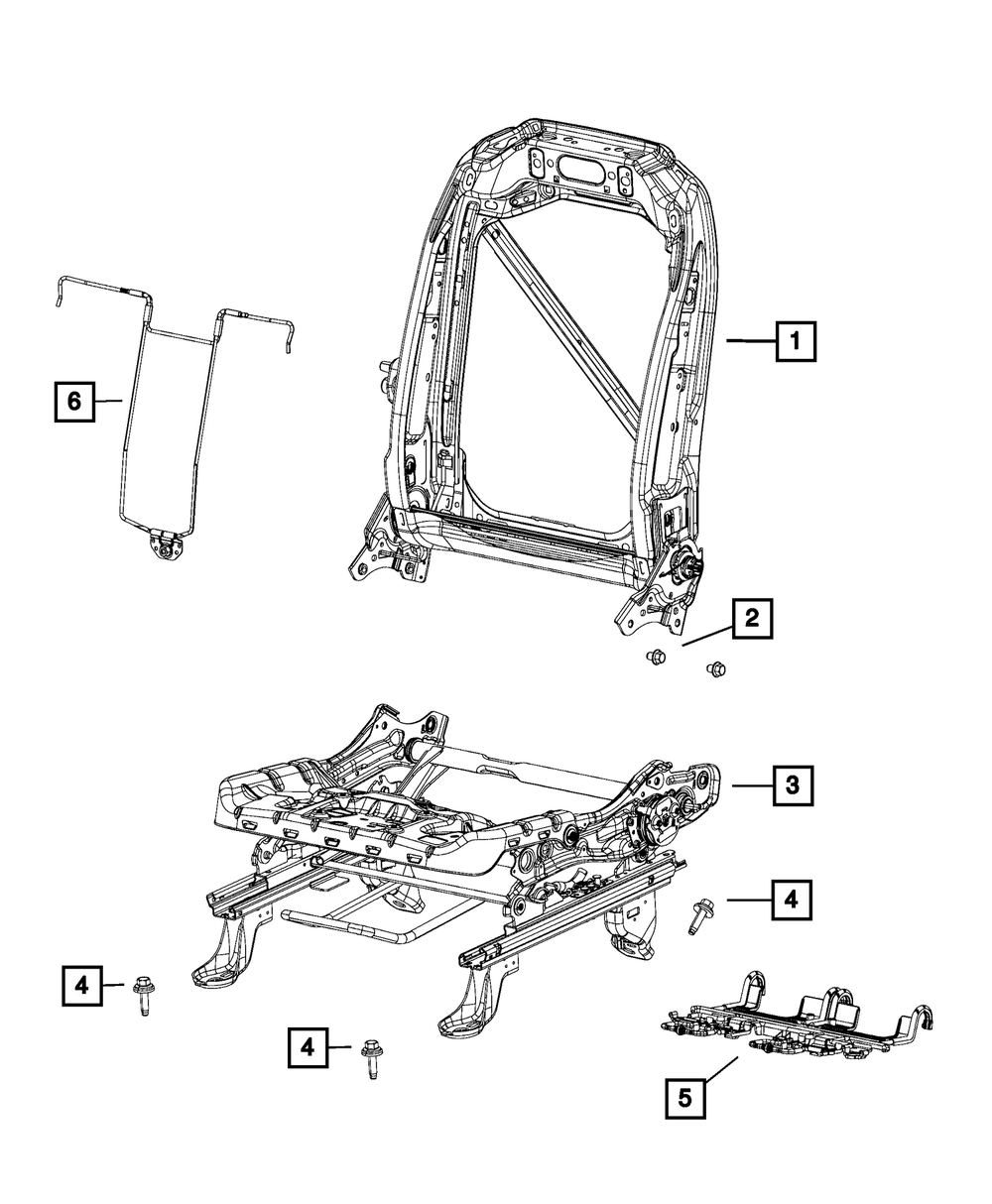 6

1

2

3

4

4

4

5