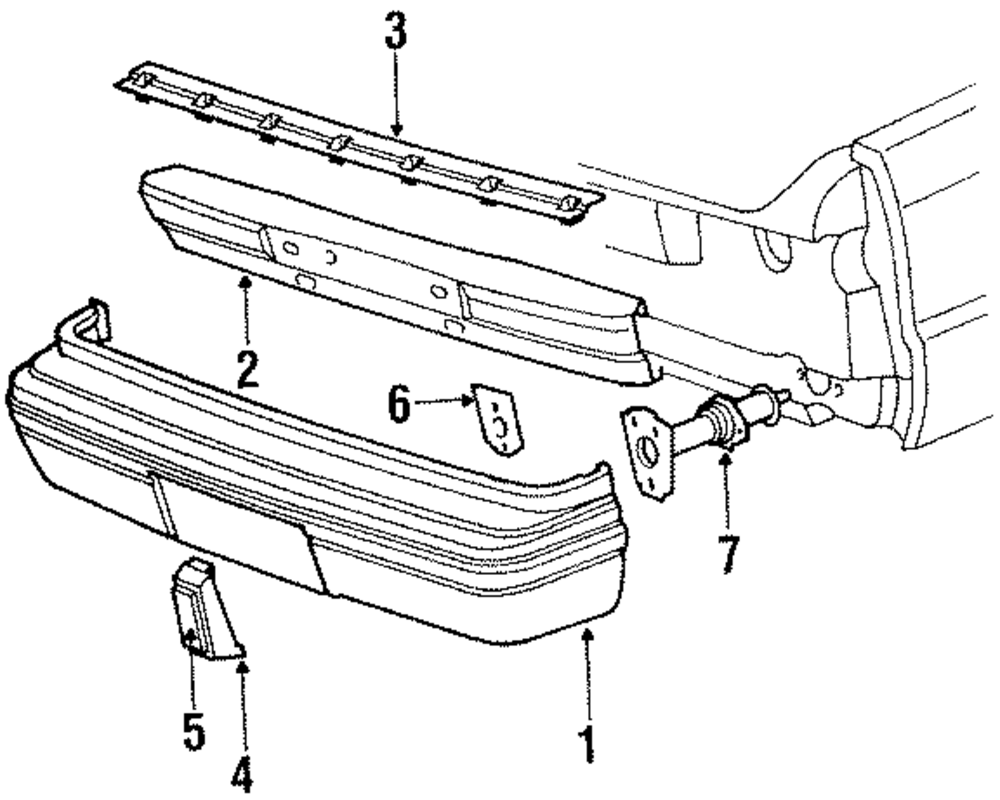 3
2
6
7
5
4
1