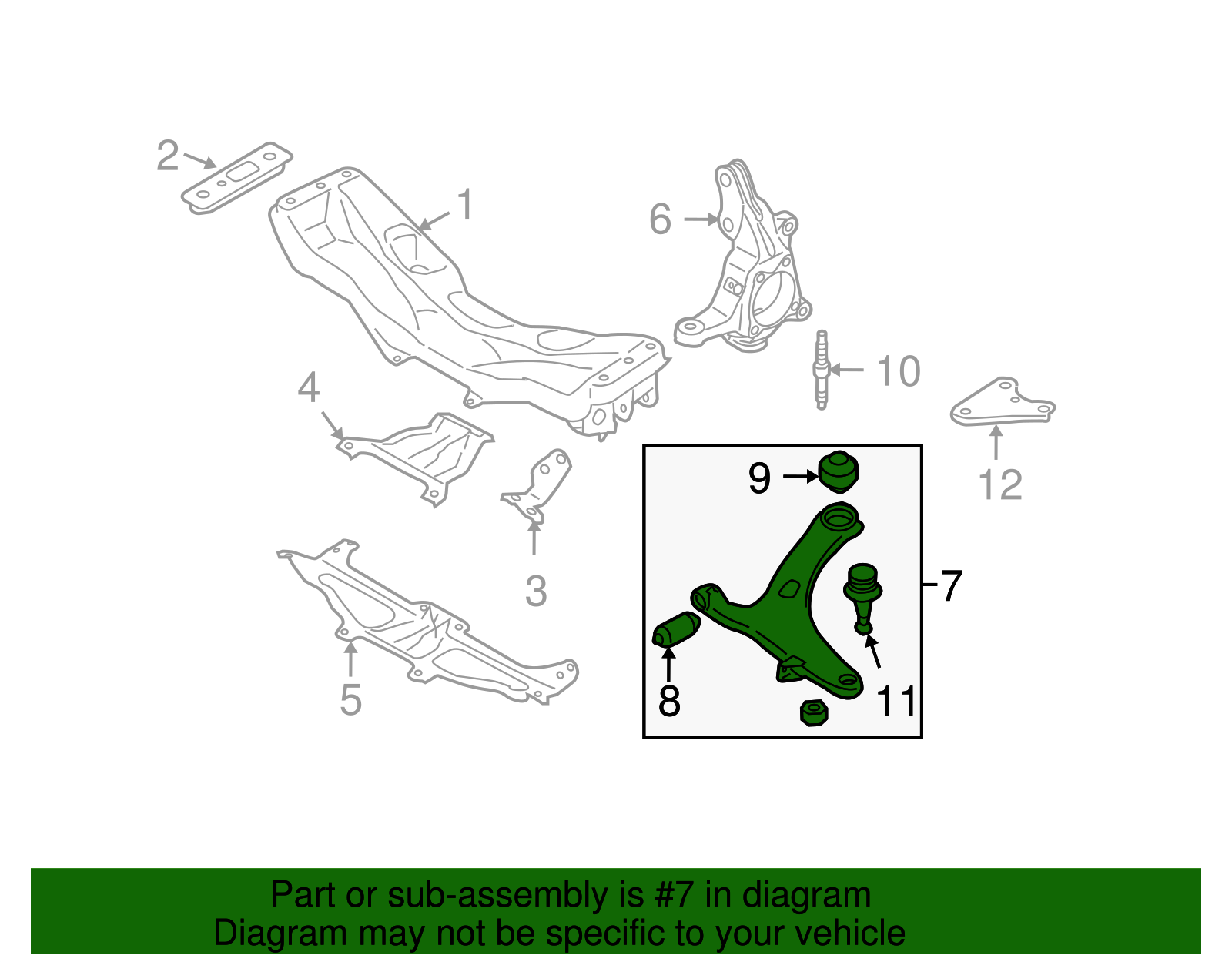 2
1
6
10
4
12
9
3
7
5
8
11

Part or sub-assembly is #7 in diagram
Diagram may not be specific to your vehicle