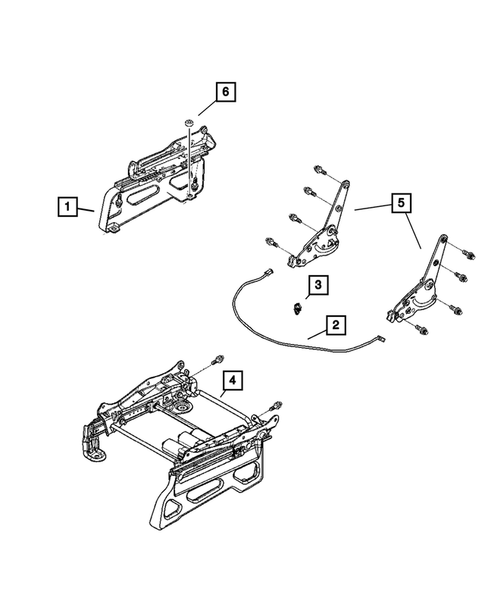 6

1

5

3

2

4